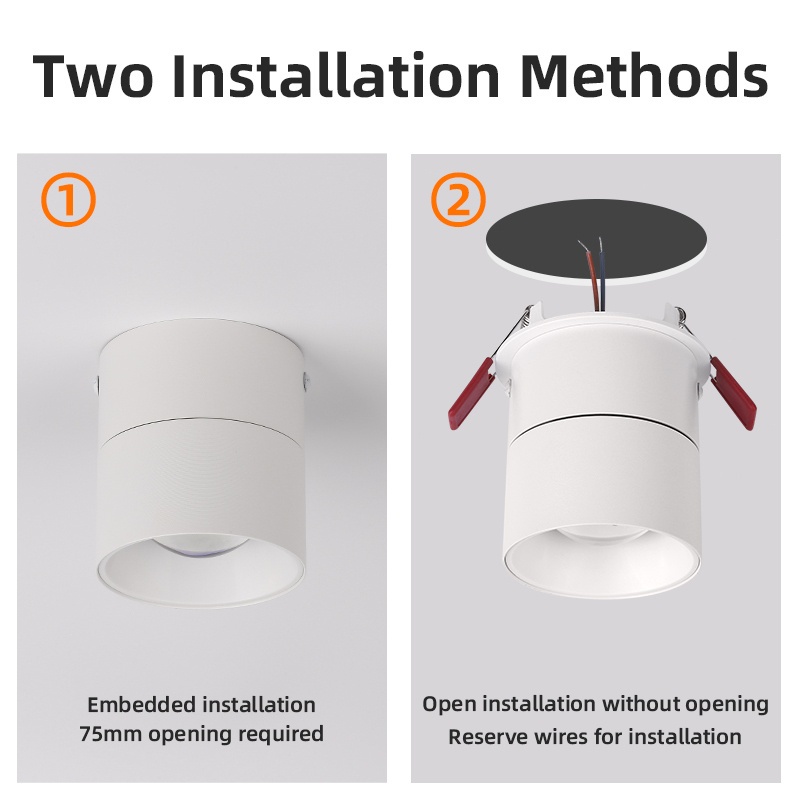 Two Installation Methods

①

Embedded installation
75mm opening required

②

Open installation without opening
Reserve wires for installation