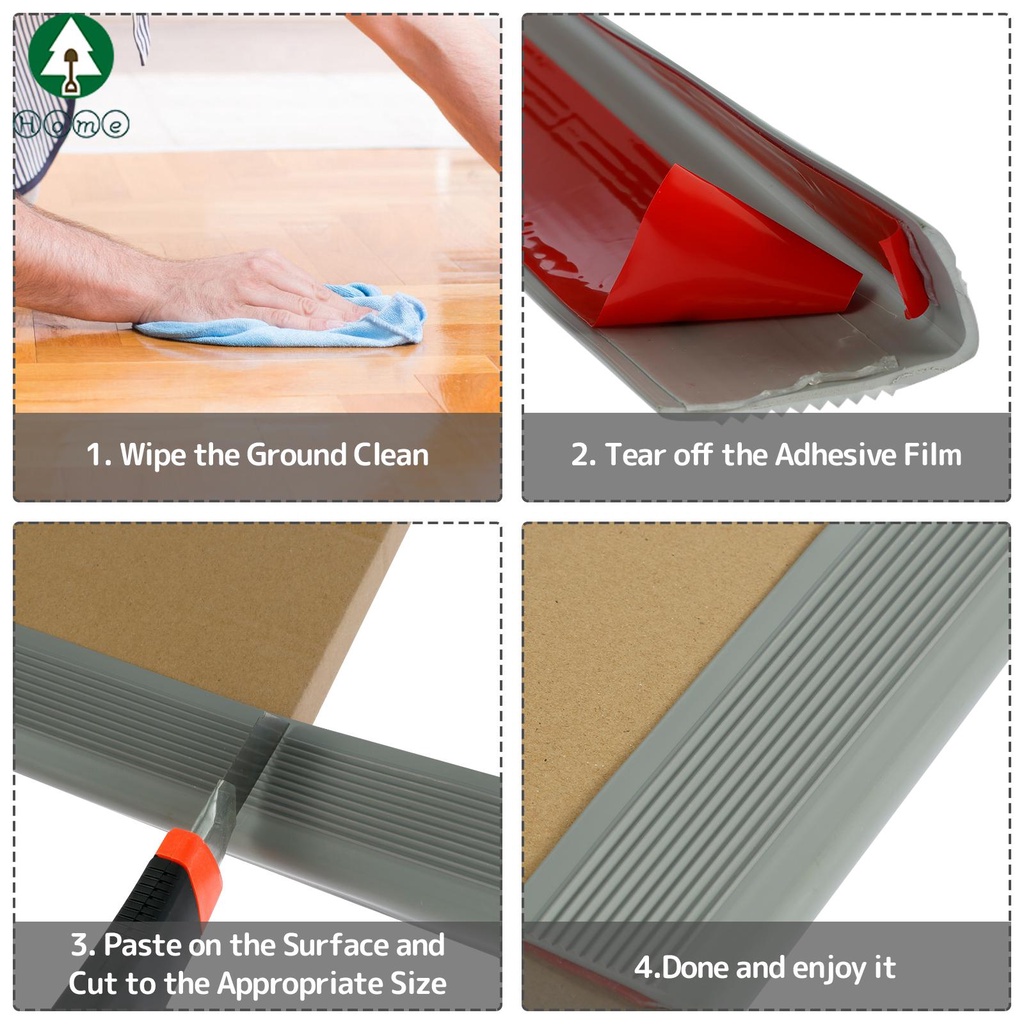 Home

1. Wipe the Ground Clean

2. Tear off the Adhesive Film

3. Paste on the Surface and Cut to the Appropriate Size

4.Done and enjoy it