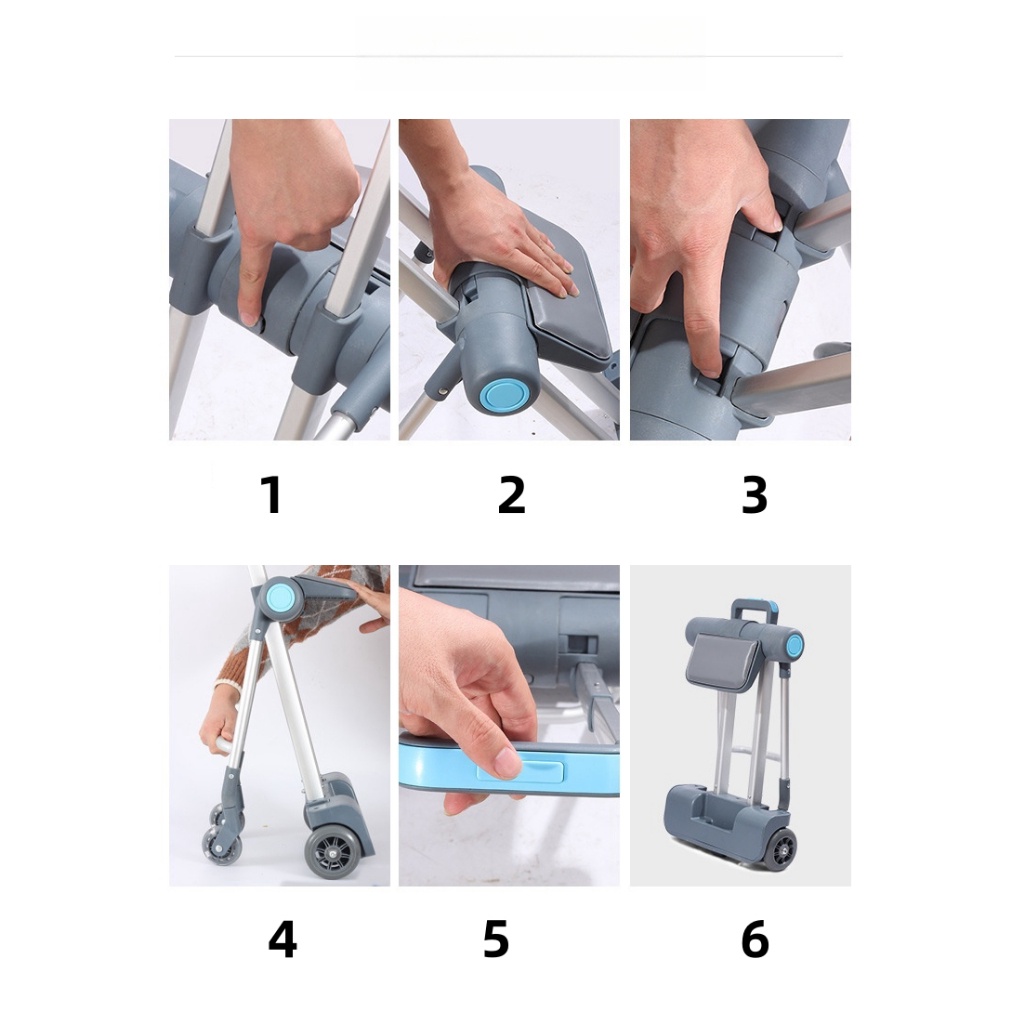 1 2 3

4 5 6