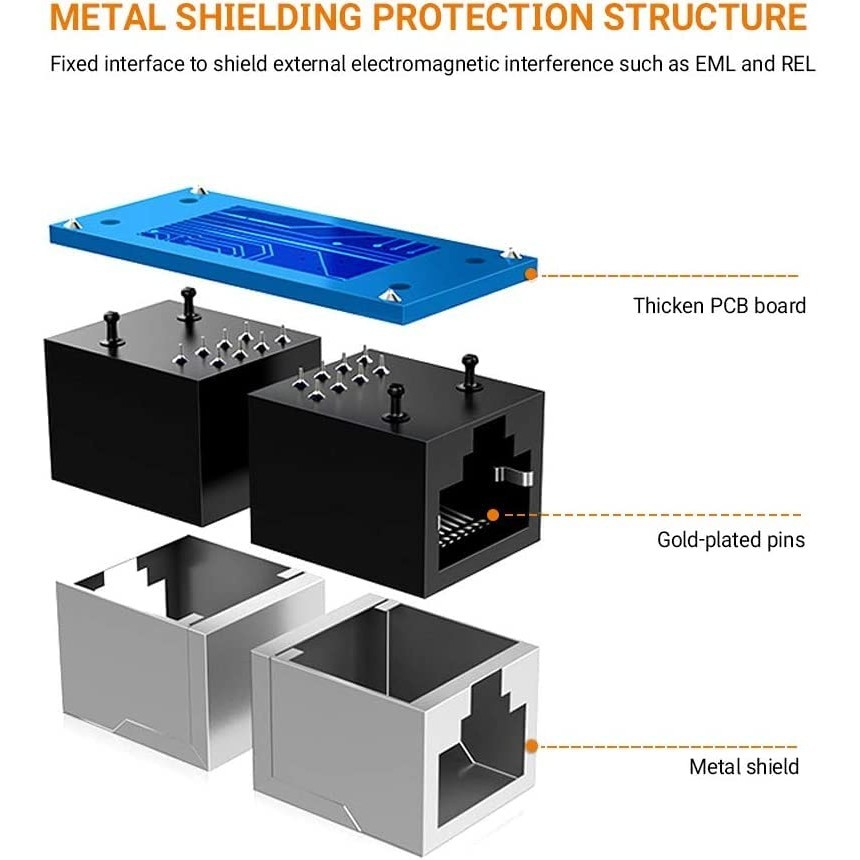 METAL SHIELDING PROTECTION STRUCTURE

Fixed interface to shield external electromagnetic interference such as EML and REL

Thicken PCB board

Gold-plated pins

Metal shield