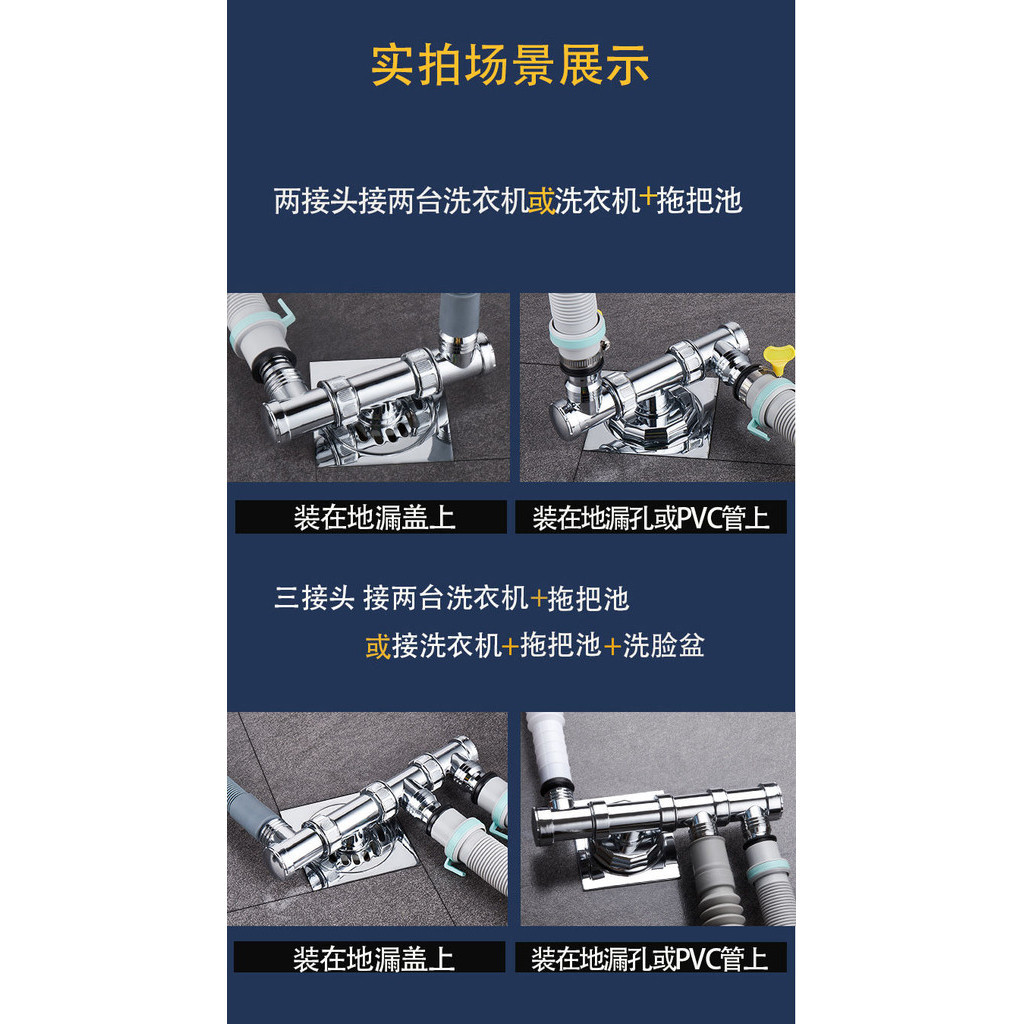 实拍场景展示

两接头接两台洗衣机或洗衣机+拖把池

装在地漏盖上

装在地漏孔或PVC管上

三接头 接两台洗衣机+拖把池

或接洗衣机+拖把池+洗脸盆

装在地漏盖上

装在地漏孔或PVC管上