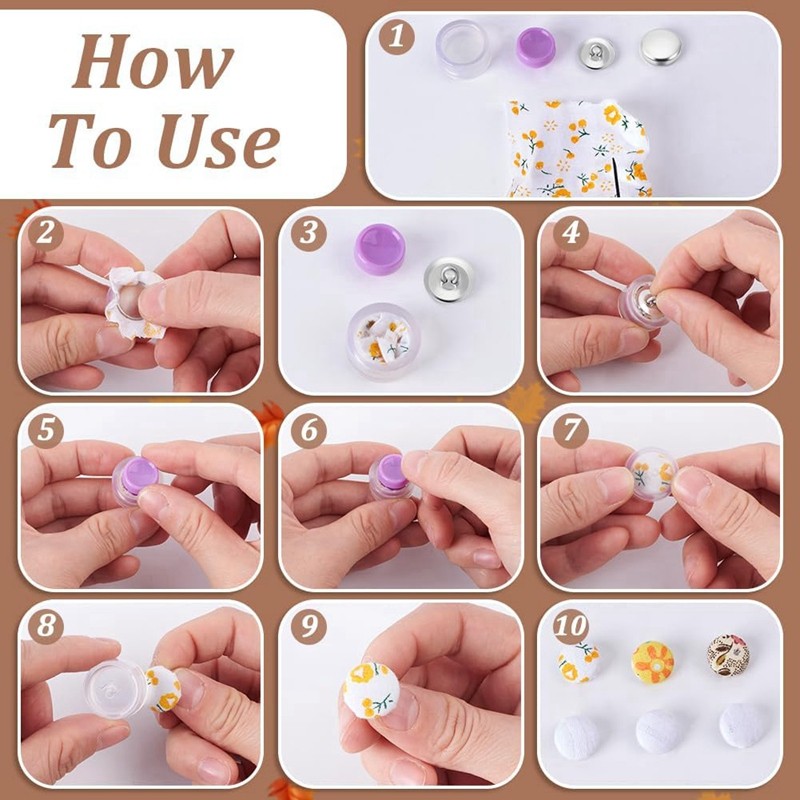 How To Use

1

2

3

4

5

6

7

8

9

10