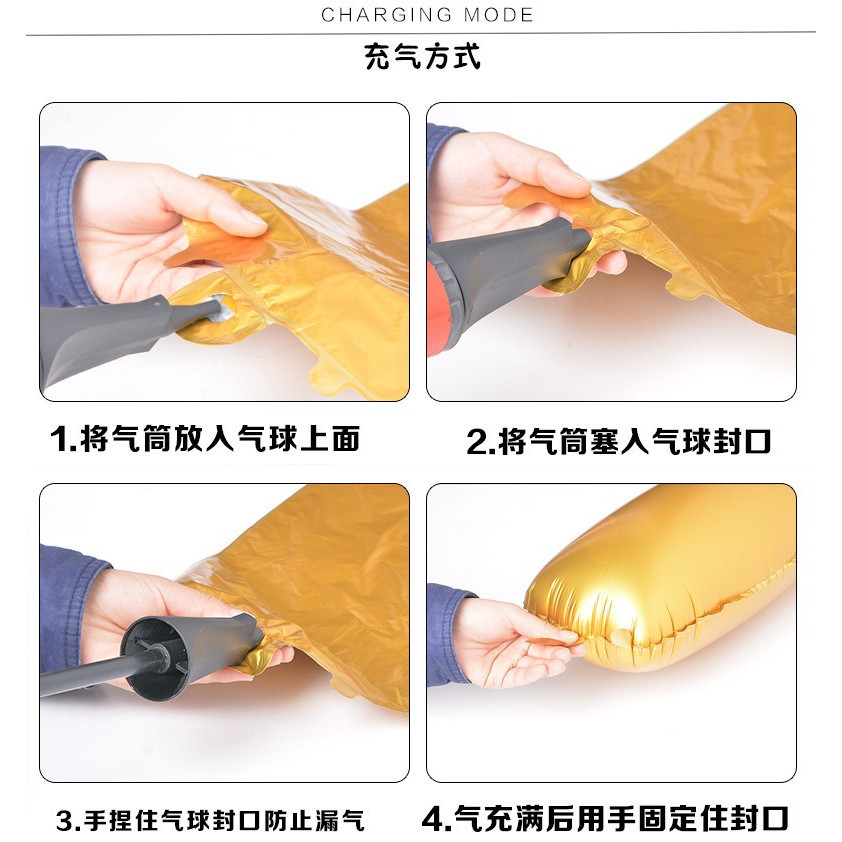 CHARGING MODE

充气方式

1.将气筒放入气球上面

2.将气筒塞入气球封口

3.手捏住气球封口防止漏气

4.气充满后用手固定住封口