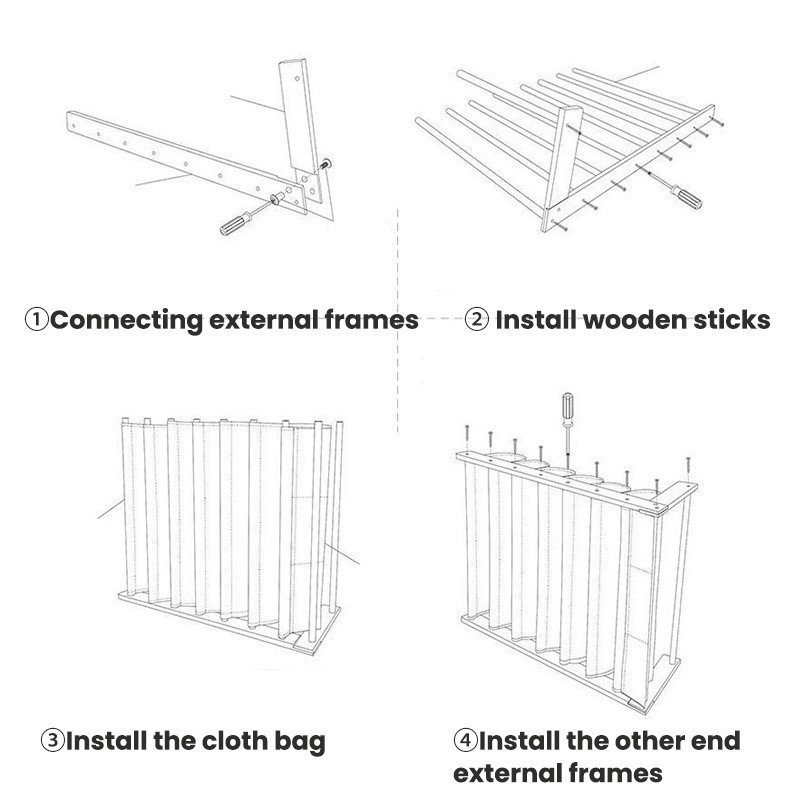 ①Connecting external frames

② Install wooden sticks

③Install the cloth bag

④Install the other end external frames