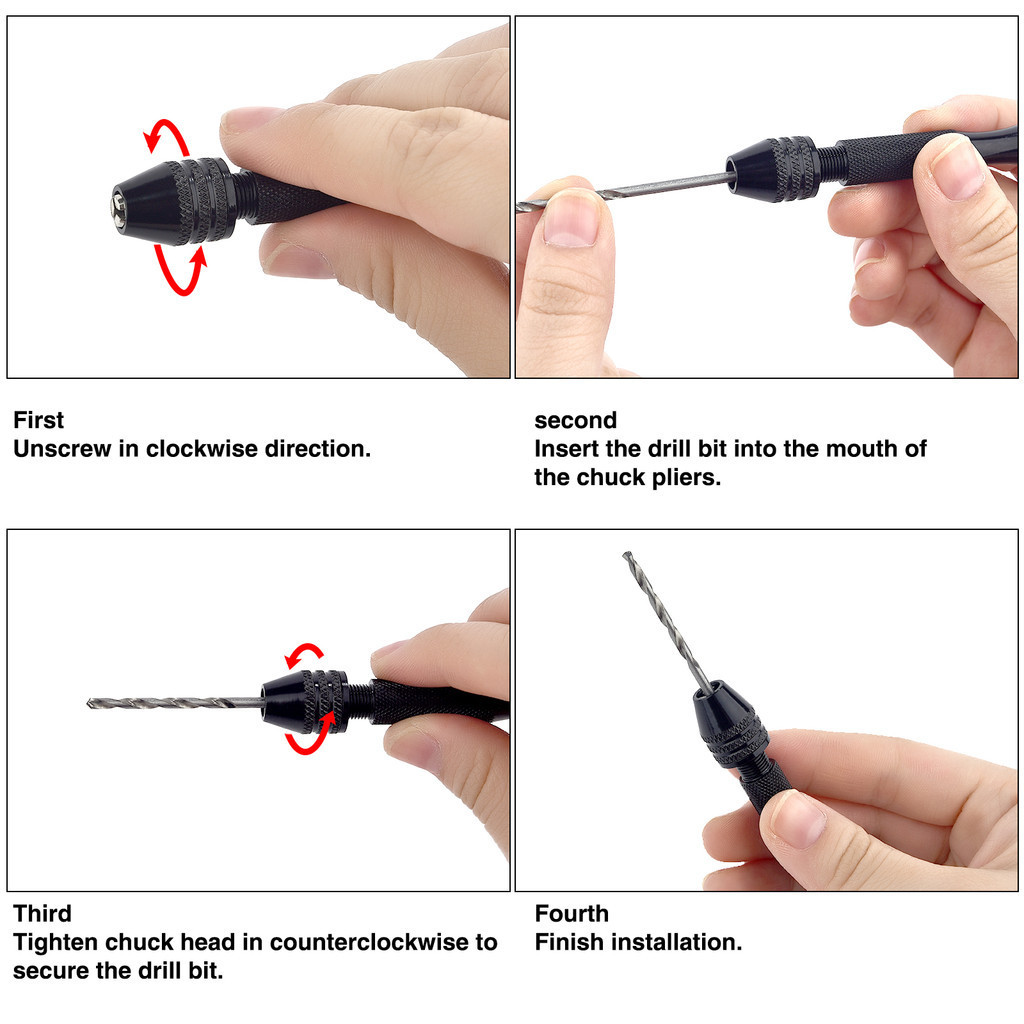 First
Unscrew in clockwise direction.

second
Insert the drill bit into the mouth of the chuck pliers.

Third
Tighten chuck head in counterclockwise to secure the drill bit.

Fourth
Finish installation.