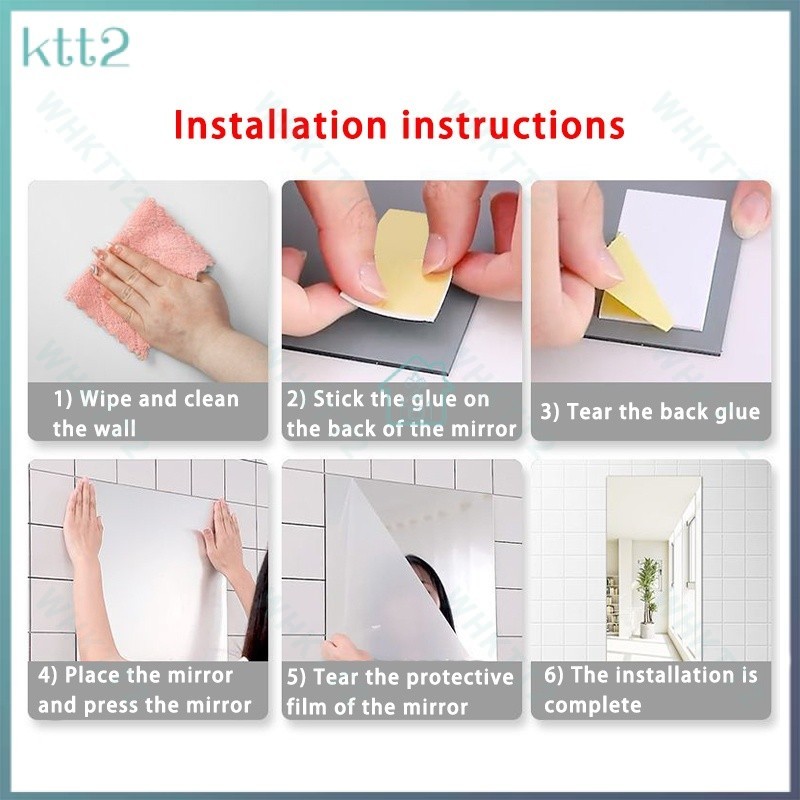 ktt2

WHKTT2

Installation instructions

1) Wipe and clean the wall

2) Stick the glue on the back of the mirror

3) Tear the back glue

4) Place the mirror and press the mirror

5) Tear the protective film of the mirror

6) The installation is complete