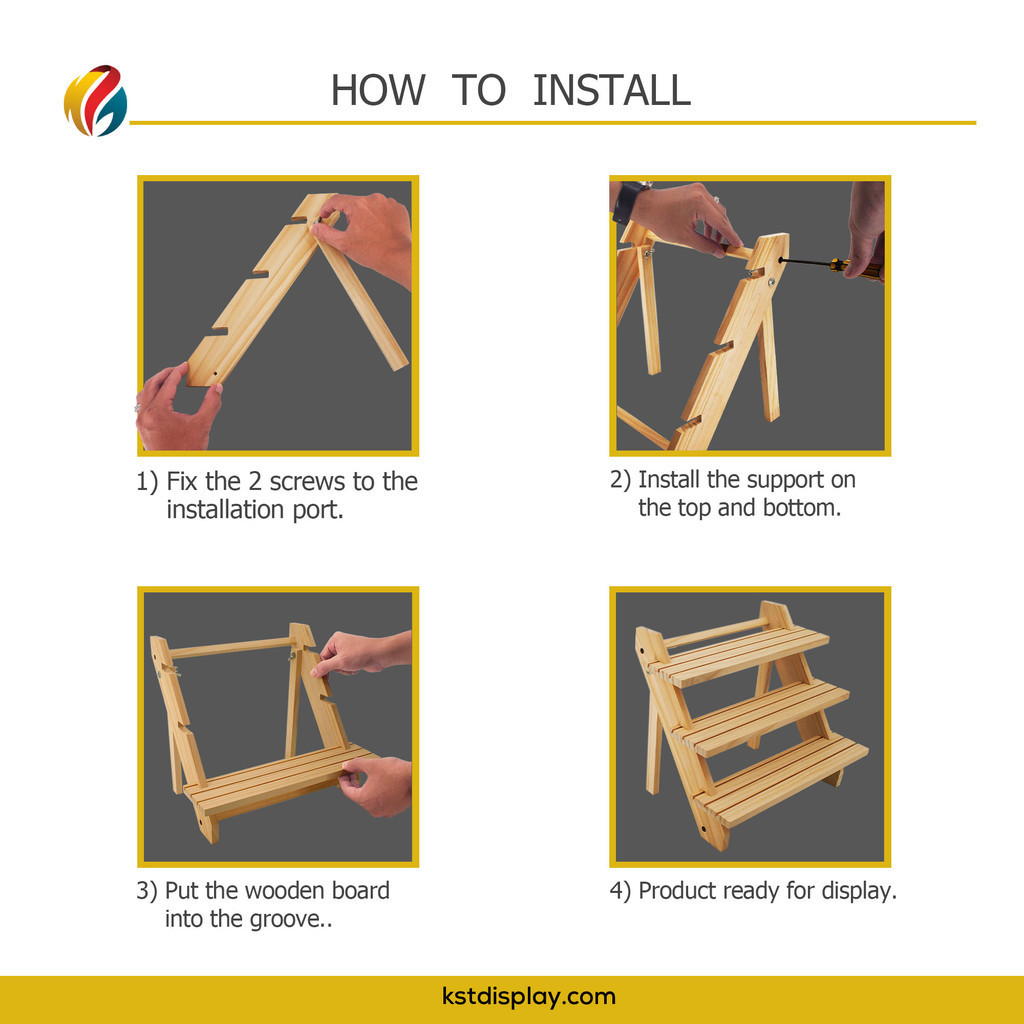 HOW TO INSTALL

1) Fix the 2 screws to the installation port.

2) Install the support on the top and bottom.

3) Put the wooden board into the groove..

4) Product ready for display.

kstdisplay.com