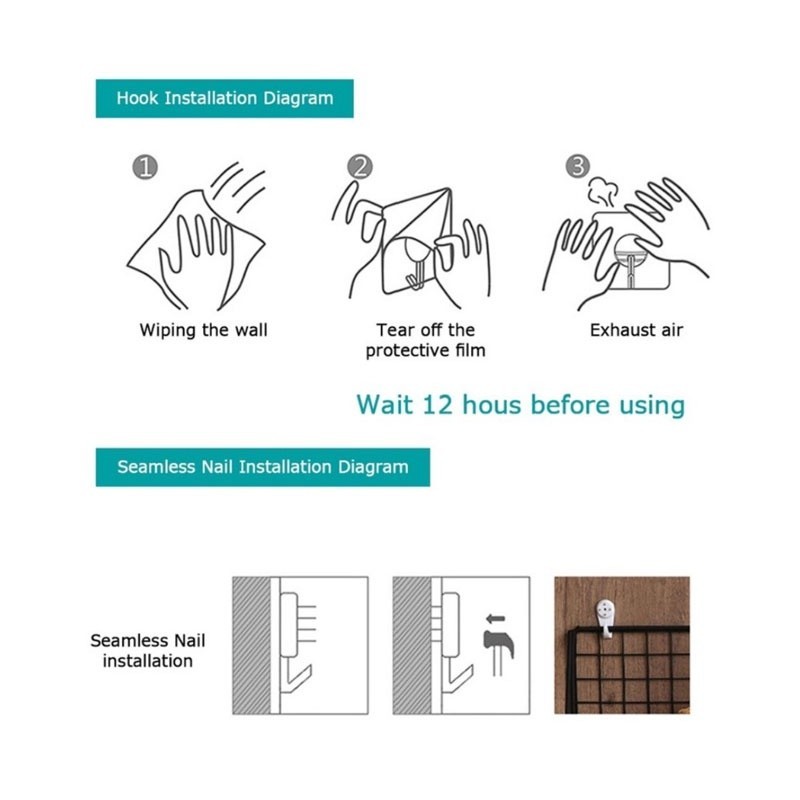 Hook Installation Diagram

1
Wiping the wall

2
Tear off the protective film

3
Exhaust air

Wait 12 hous before using

Seamless Nail Installation Diagram

Seamless Nail installation