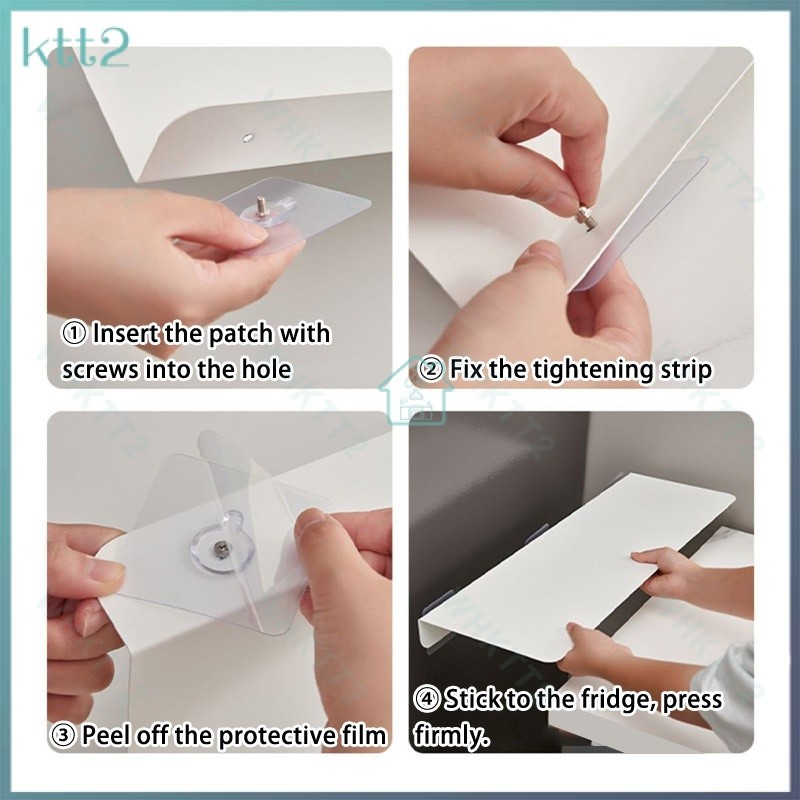 ktt2

① Insert the patch with screws into the hole

② Fix the tightening strip

③ Peel off the protective film

④ Stick to the fridge, press firmly.