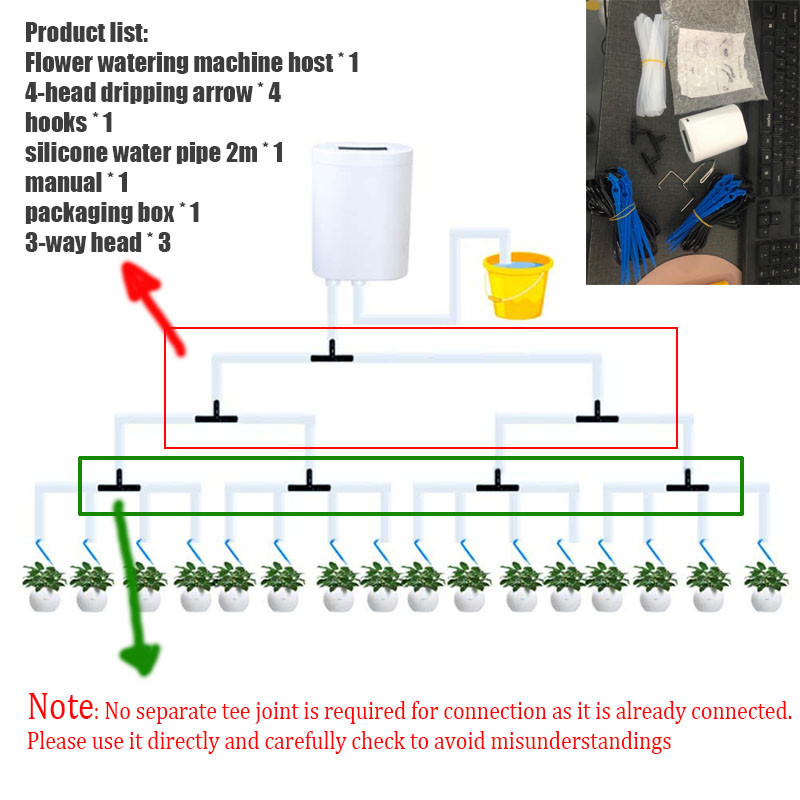 Product list:
Flower watering machine host * 1
4-head dripping arrow * 4
hooks * 1
silicone water pipe 2m * 1
manual * 1
packaging box * 1
3-way head * 3

Note: No separate tee joint is required for connection as it is already connected. Please use it directly and carefully check to avoid misunderstandings