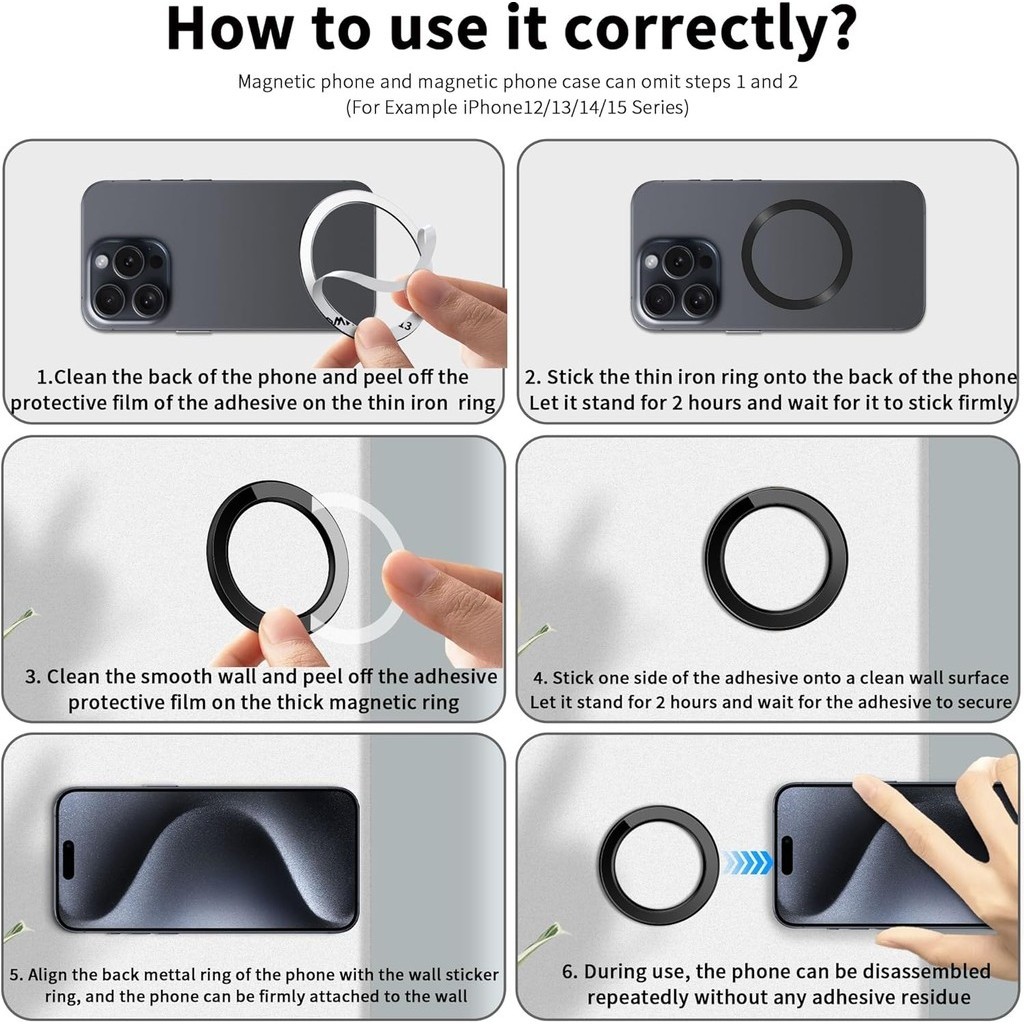 How to use it correctly?

Magnetic phone and magnetic phone case can omit steps 1 and 2
(For Example iPhone12/13/14/15 Series)

1.Clean the back of the phone and peel off the protective film of the adhesive on the thin iron ring

2. Stick the thin iron ring onto the back of the phone
Let it stand for 2 hours and wait for it to stick firmly

3. Clean the smooth wall and peel off the adhesive protective film on the thick magnetic ring

4. Stick one side of the adhesive onto a clean wall surface
Let it stand for 2 hours and wait for the adhesive to secure

5. Align the back mettal ring of the phone with the wall sticker ring, and the phone can be firmly attached to the wall

6. During use, the phone can be disassembled repeatedly without any adhesive residue