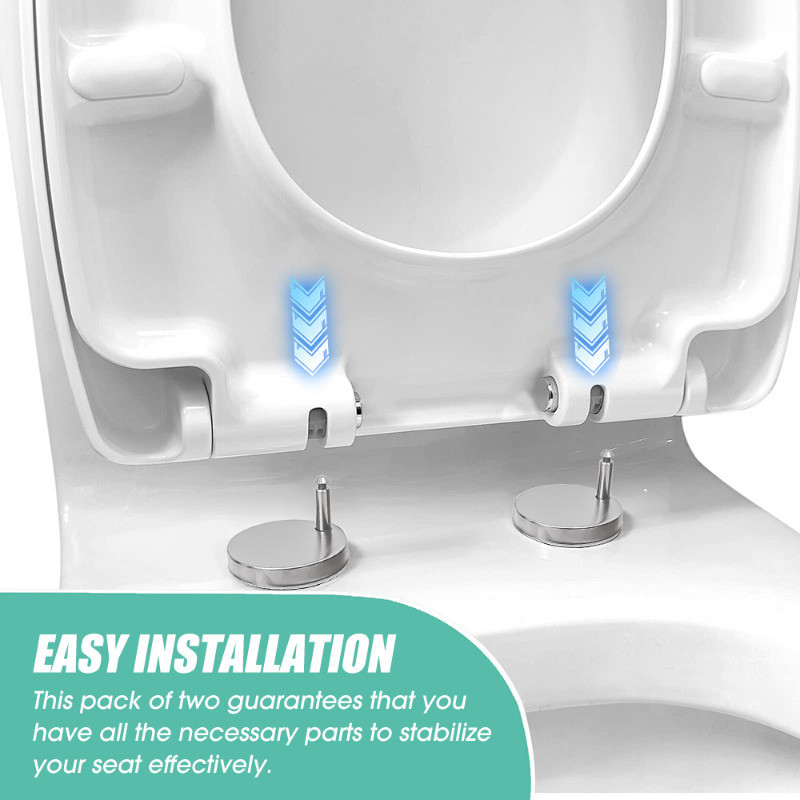 EASY INSTALLATION

This pack of two guarantees that you have all the necessary parts to stabilize your seat effectively.