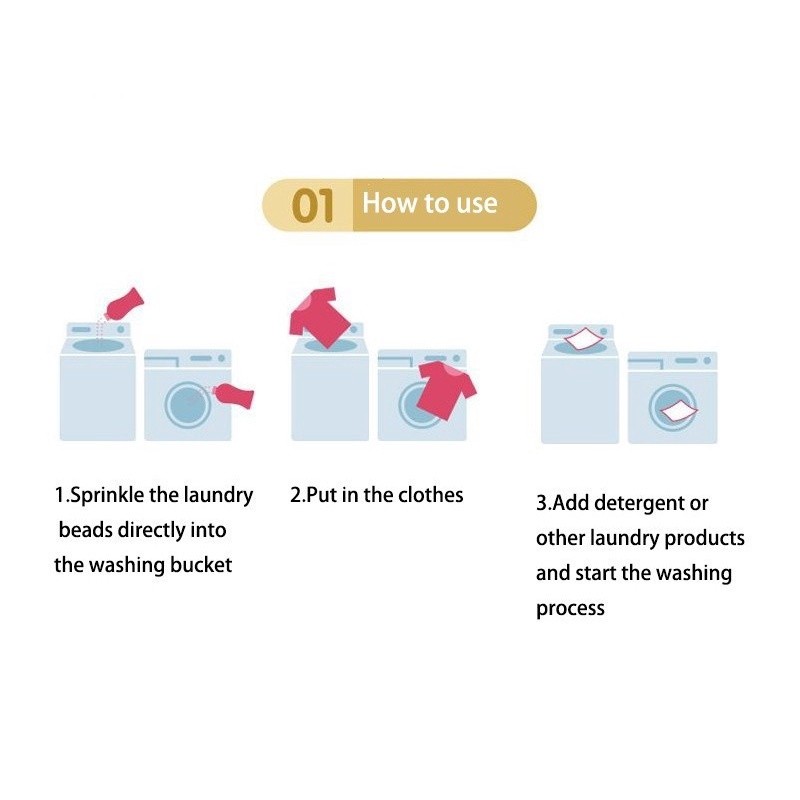 01 How to use

1.Sprinkle the laundry beads directly into the washing bucket

2.Put in the clothes

3.Add detergent or other laundry products and start the washing process