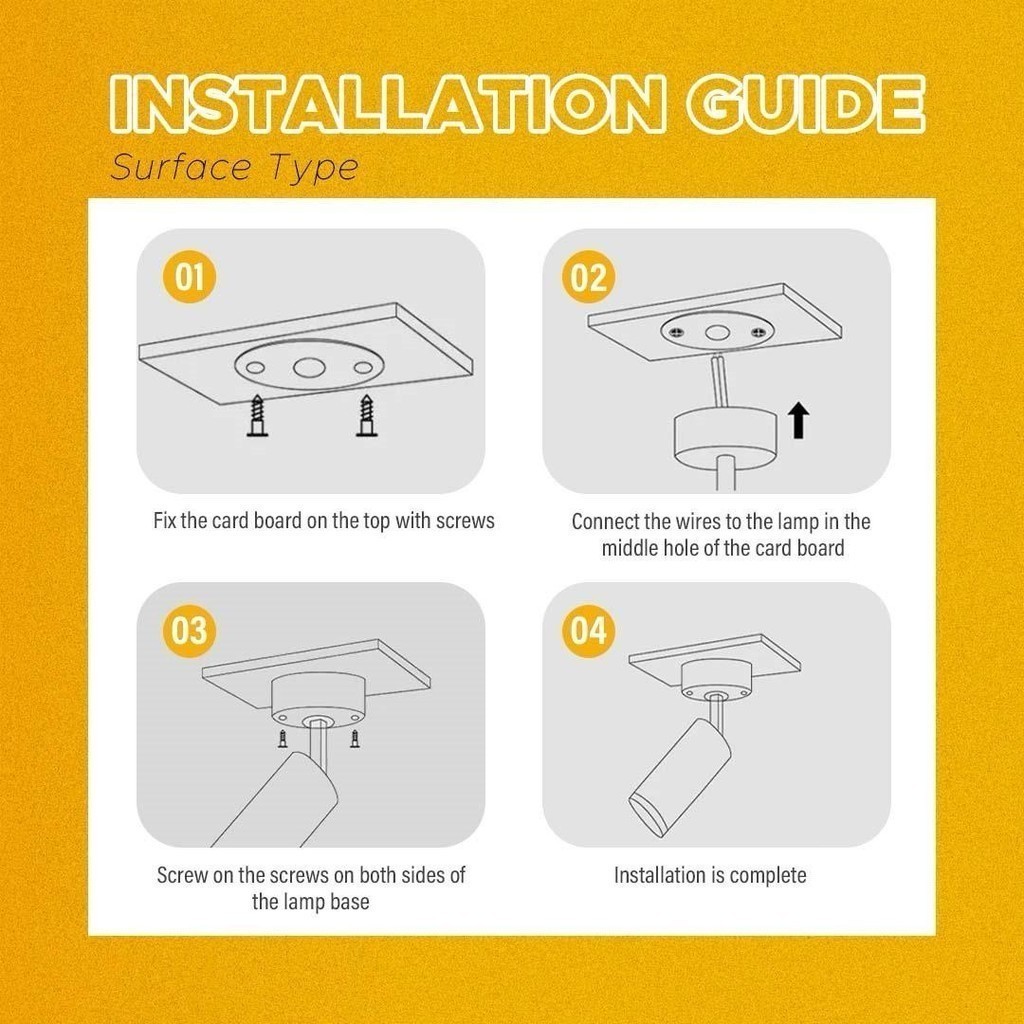 INSTALLATION GUIDE

Surface Type

01

Fix the card board on the top with screws

02

Connect the wires to the lamp in the middle hole of the card board

03

Screw on the screws on both sides of the lamp base

04

Installation is complete