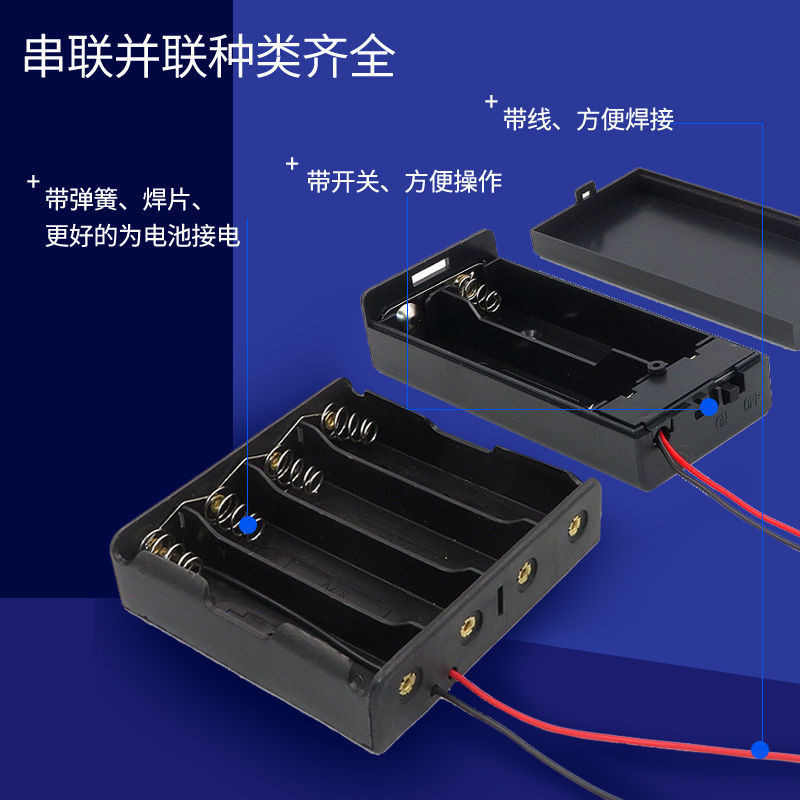 串联并联种类齐全

+ 带线、方便焊接

+ 带开关、方便操作

+ 带弹簧、焊片、更好的为电池接电

ON OFF