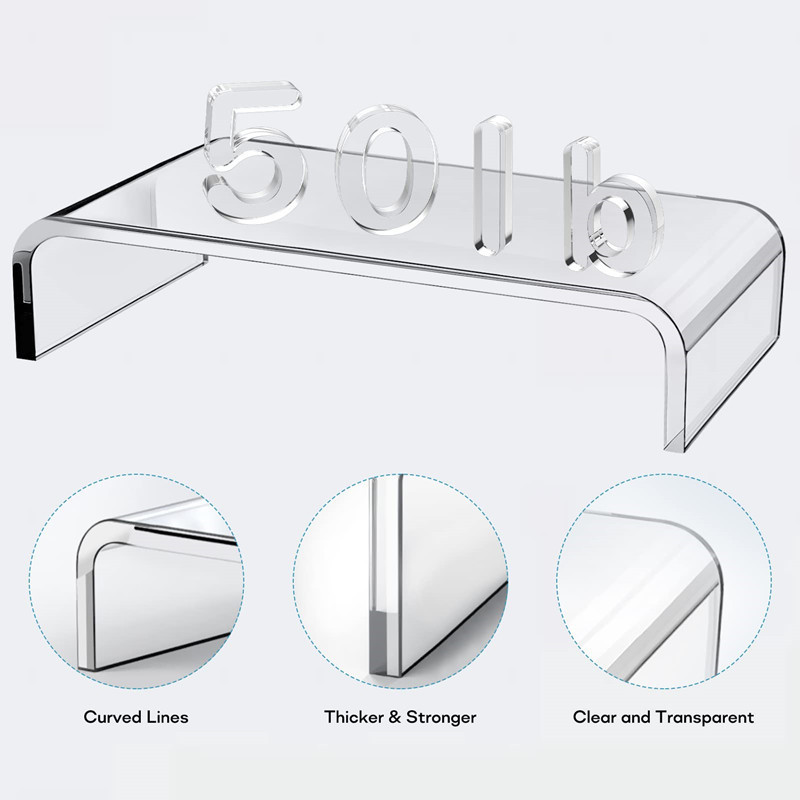 50lb

Curved Lines

Thicker & Stronger

Clear and Transparent