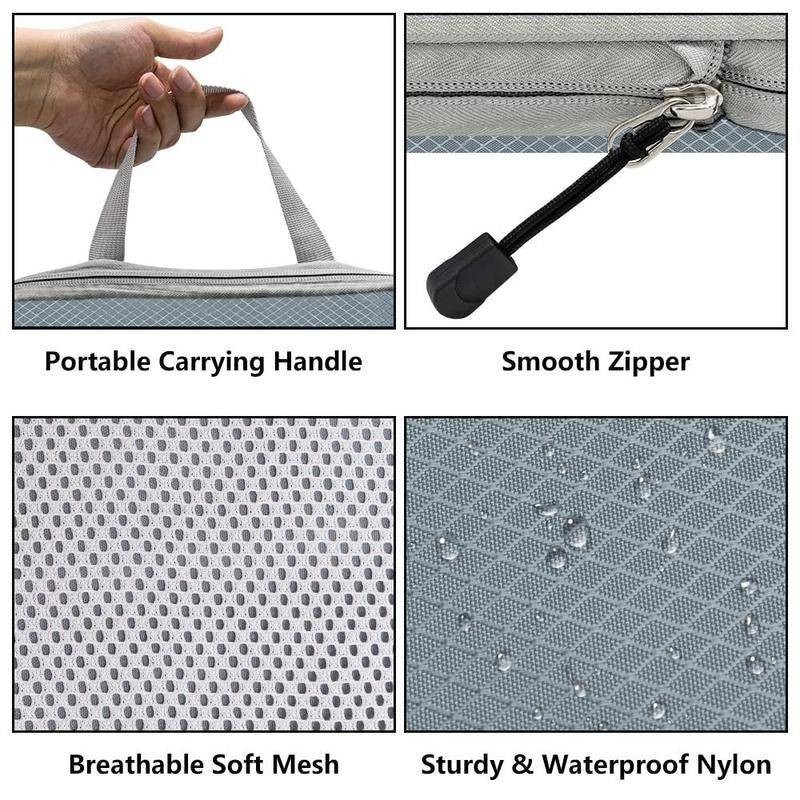 Portable Carrying Handle

Smooth Zipper

Breathable Soft Mesh

Sturdy & Waterproof Nylon