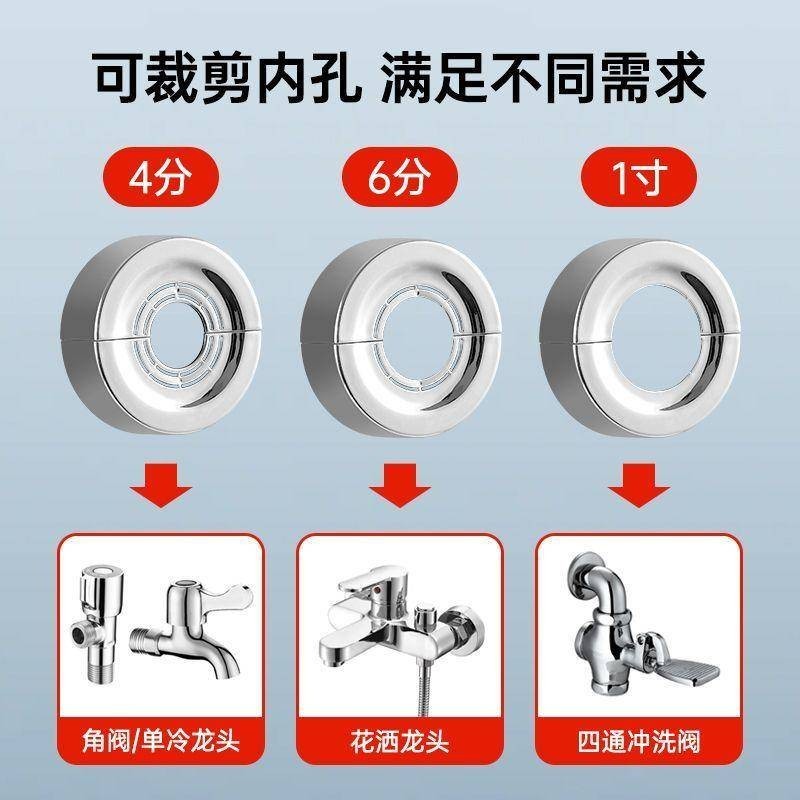 可裁剪内孔 满足不同需求

4分

6分

1寸

角阀/单冷龙头

花洒龙头

四通冲洗阀