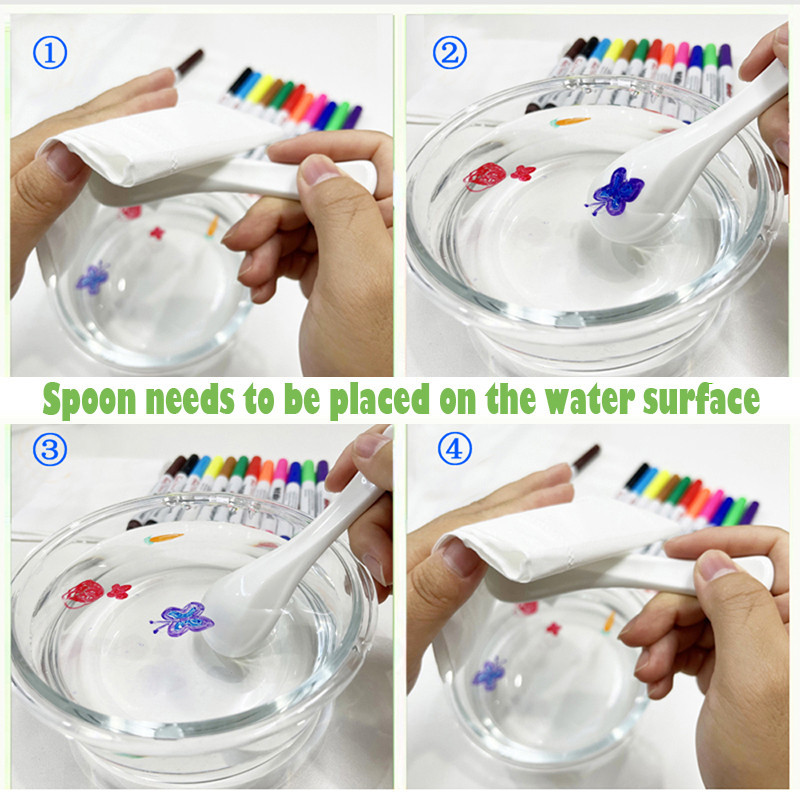 ①

②

Spoon needs to be placed on the water surface

③

④