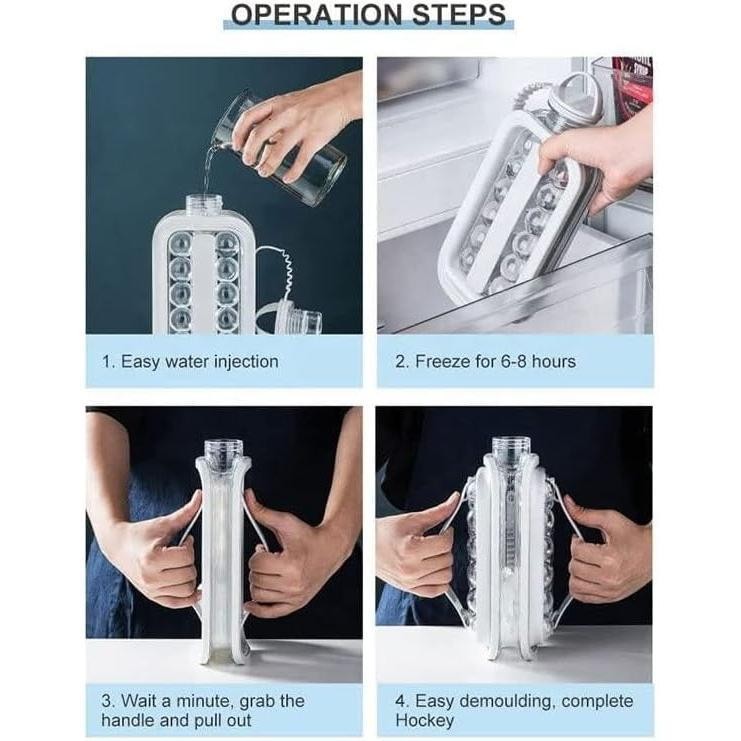 OPERATION STEPS

1. Easy water injection

2. Freeze for 6-8 hours

3. Wait a minute, grab the handle and pull out

4. Easy demoulding, complete Hockey