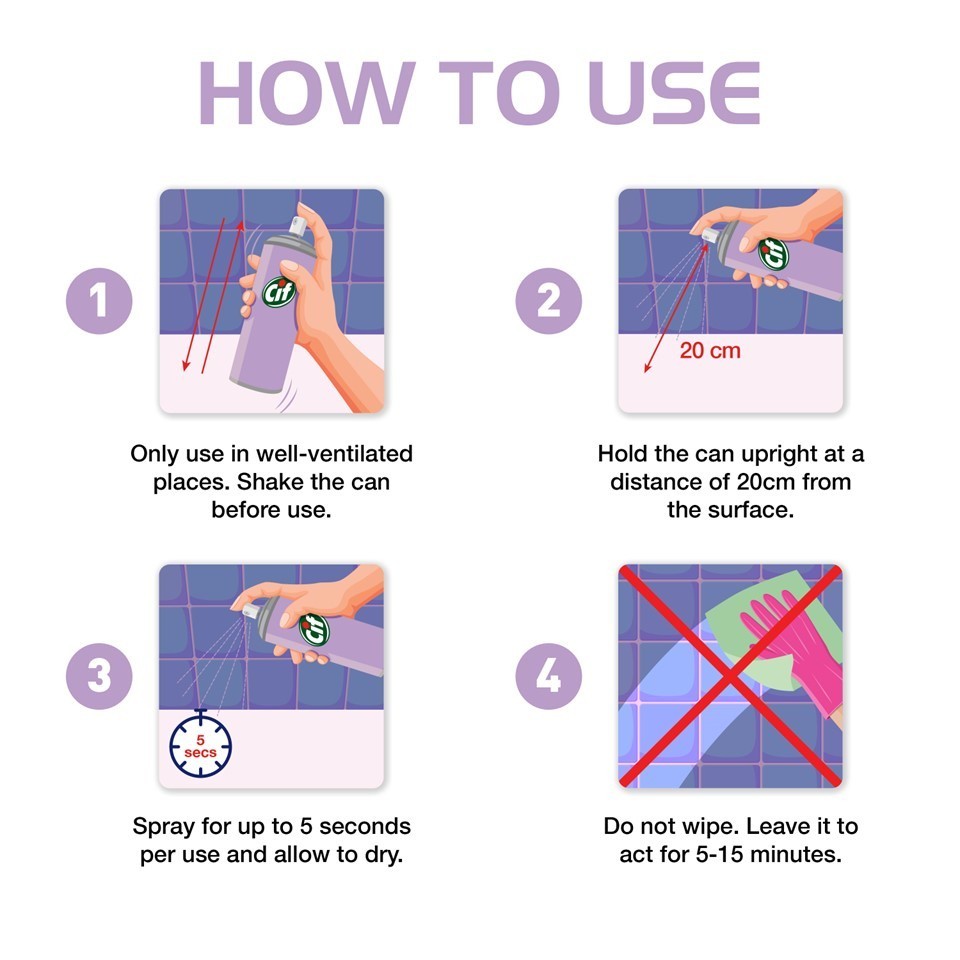 HOW TO USE

1

Cif

Only use in well-ventilated places. Shake the can before use.

2

Cif

20 cm

Hold the can upright at a distance of 20cm from the surface.

3

Cif

5 secs

Spray for up to 5 seconds per use and allow to dry.

4

Do not wipe. Leave it to act for 5-15 minutes.