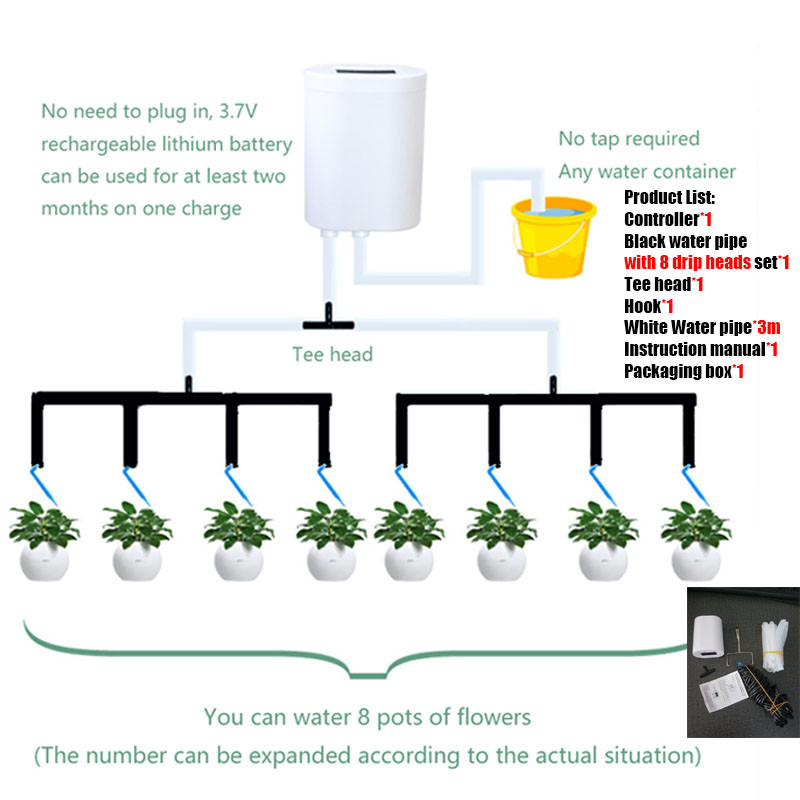 No need to plug in, 3.7V rechargeable lithium battery can be used for at least two months on one charge

No tap required
Any water container

Product List:
Controller*1
Black water pipe with 8 drip heads set*1
Tee head*1
Hook*1
White Water pipe*3m
Instruction manual*1
Packaging box*1

Tee head

You can water 8 pots of flowers
(The number can be expanded according to the actual situation)