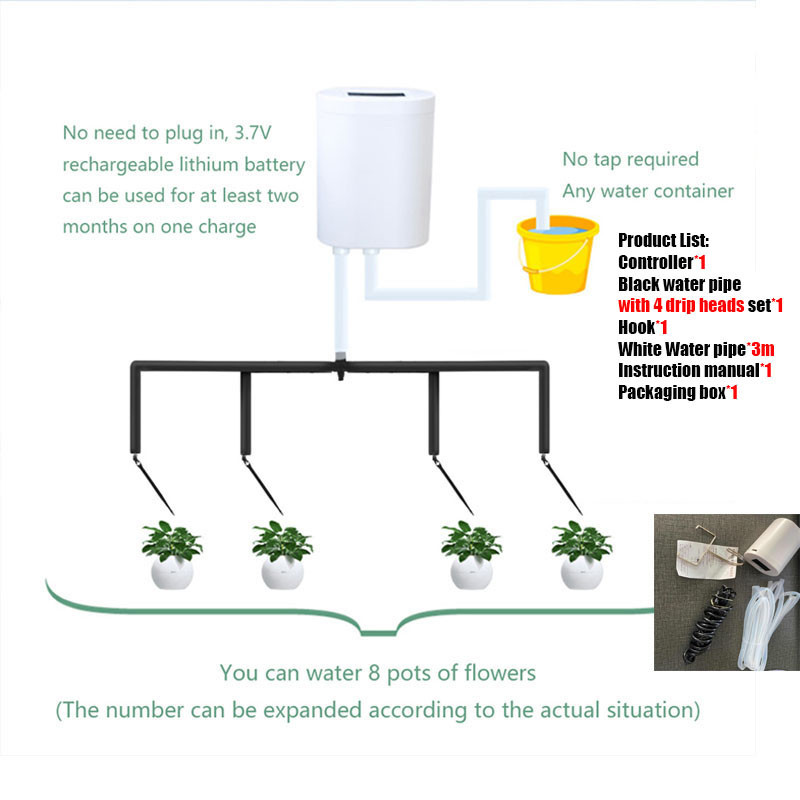 No need to plug in, 3.7V rechargeable lithium battery can be used for at least two months on one charge

No tap required
Any water container

Product List:
Controller*1
Black water pipe with 4 drip heads set*1
Hook*1
White Water pipe*3m
Instruction manual*1
Packaging box*1

You can water 8 pots of flowers
(The number can be expanded according to the actual situation)