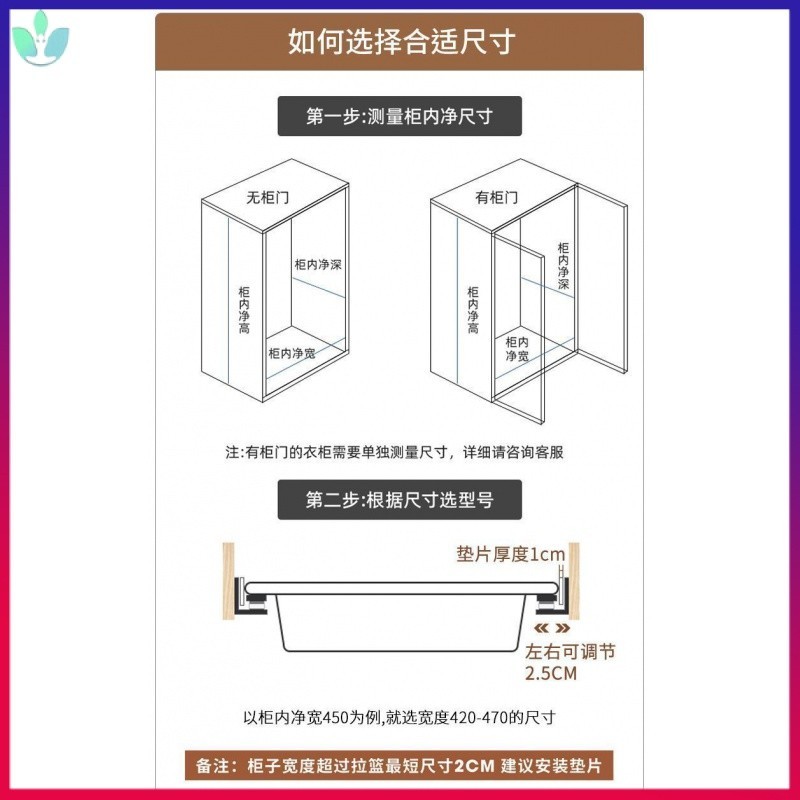 如何选择合适尺寸

第一步:测量柜内净尺寸

无柜门

柜内净深

柜内净高

柜内净宽

有柜门

柜内净深

柜内净高

柜内净宽

注:有柜门的衣柜需要单独测量尺寸，详细请咨询客服

第二步:根据尺寸选型号

垫片厚度1cm

左右可调节 2.5CM

以柜内净宽450为例,就选宽度420-470的尺寸

备注：柜子宽度超过拉篮最短尺寸2CM 建议安装垫片