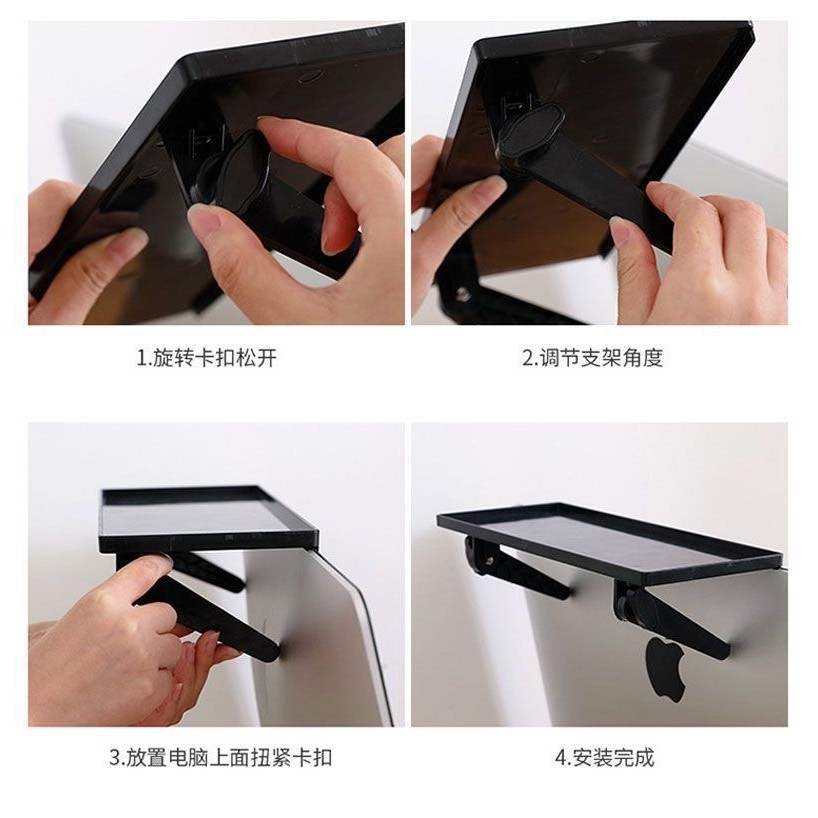 1.旋转卡扣松开

2.调节支架角度

3.放置电脑上面扭紧卡扣

4.安装完成