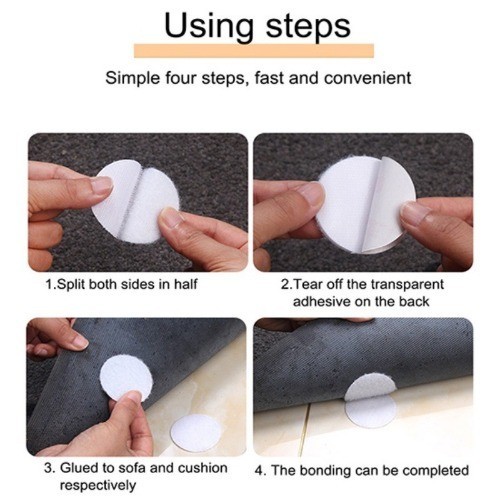 Using steps

Simple four steps, fast and convenient

1.Split both sides in half

2.Tear off the transparent adhesive on the back

3. Glued to sofa and cushion respectively

4. The bonding can be completed