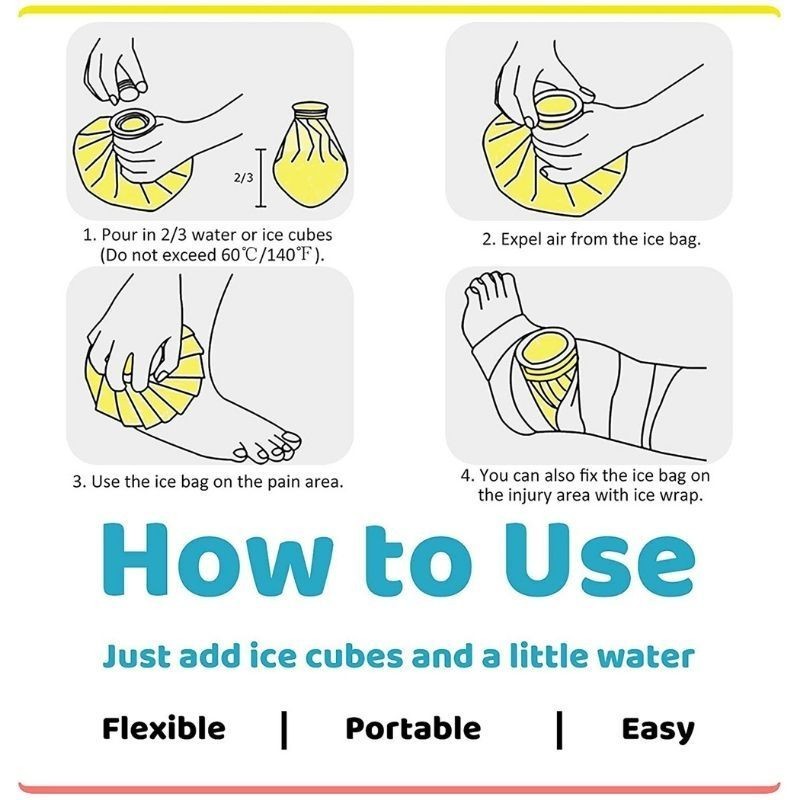 2/3

1. Pour in 2/3 water or ice cubes (Do not exceed 60℃/140℉).

2. Expel air from the ice bag.

3. Use the ice bag on the pain area.

4. You can also fix the ice bag on the injury area with ice wrap.

How to Use

Just add ice cubes and a little water

Flexible | Portable | Easy