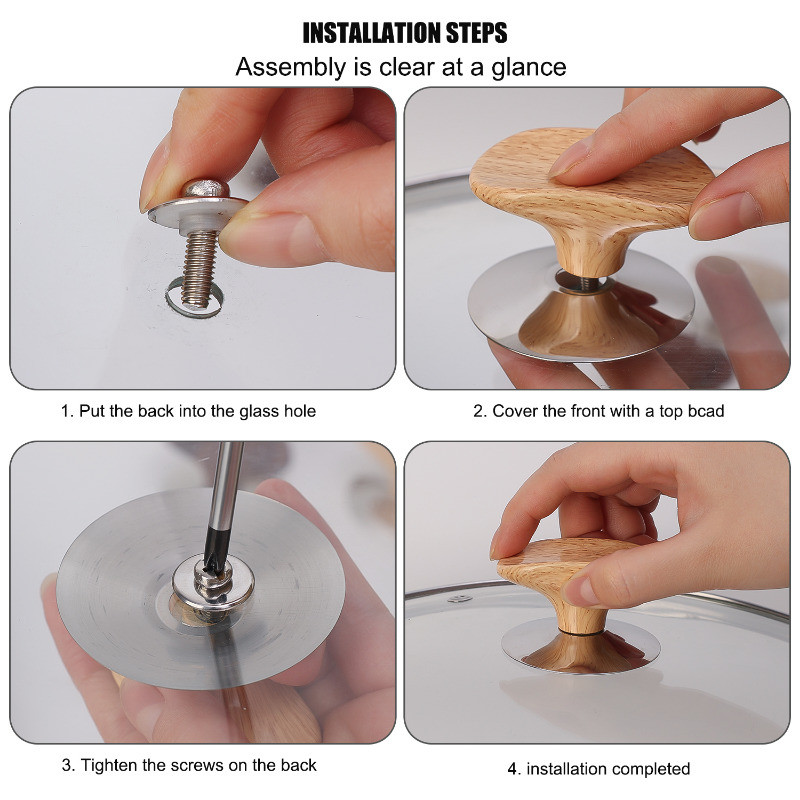 INSTALLATION STEPS
Assembly is clear at a glance

1. Put the back into the glass hole

2. Cover the front with a top bcad

3. Tighten the screws on the back

4. installation completed