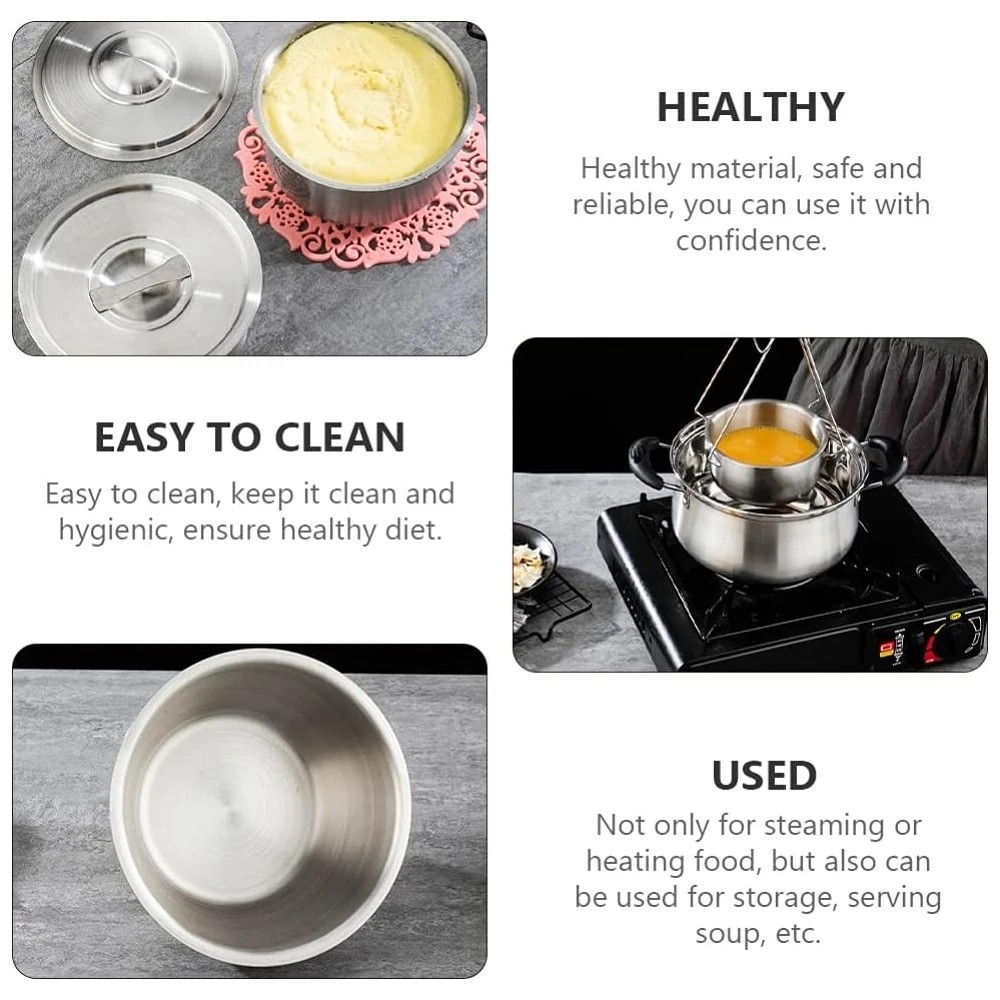 HEALTHY

Healthy material, safe and reliable, you can use it with confidence.

EASY TO CLEAN

Easy to clean, keep it clean and hygienic, ensure healthy diet.

USED

Not only for steaming or heating food, but also can be used for storage, serving soup, etc.