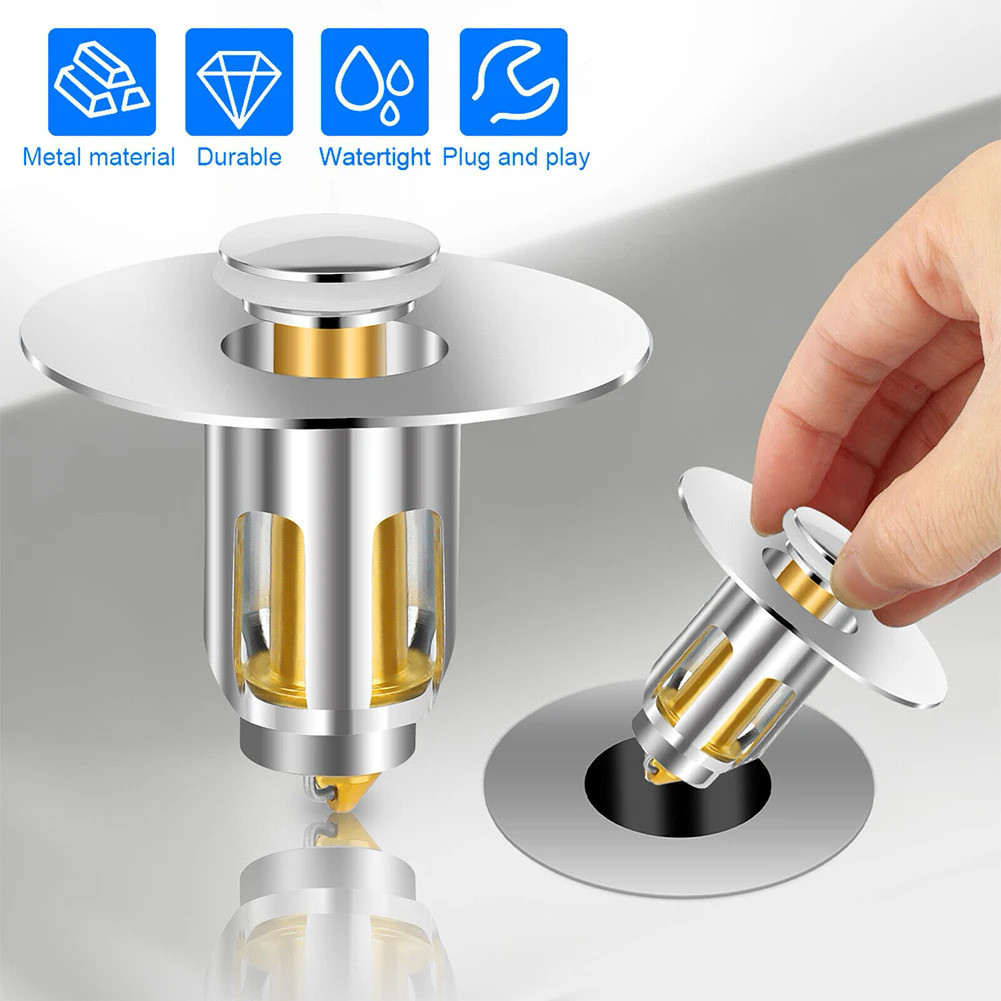 Metal material
Durable
Watertight
Plug and play