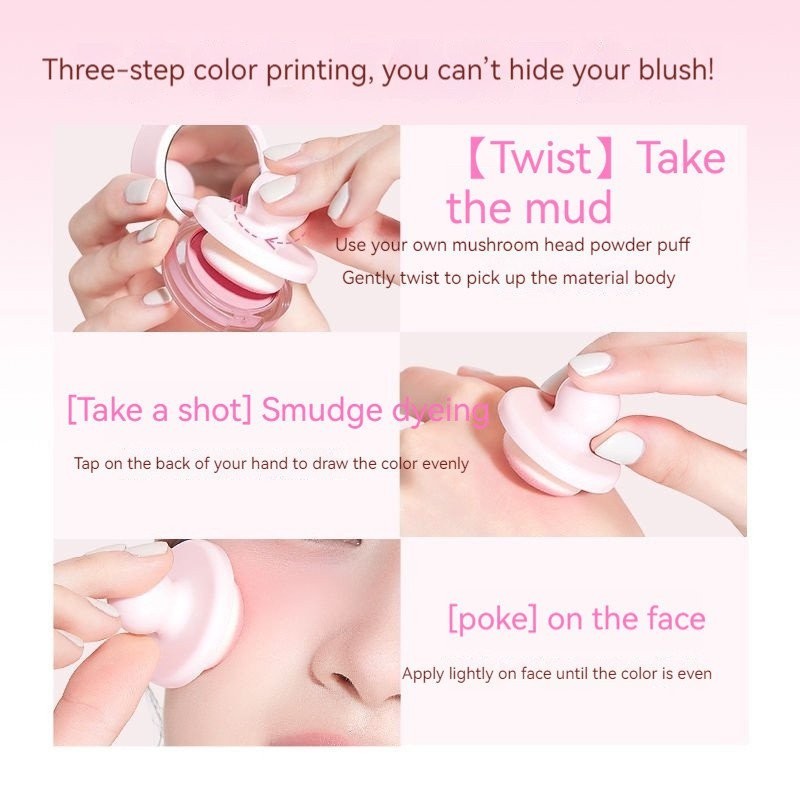 Three-step color printing, you can't hide your blush!

【Twist】Take the mud

Use your own mushroom head powder puff

Gently twist to pick up the material body

[Take a shot] Smudge dyeing

Tap on the back of your hand to draw the color evenly

[poke] on the face

Apply lightly on face until the color is even