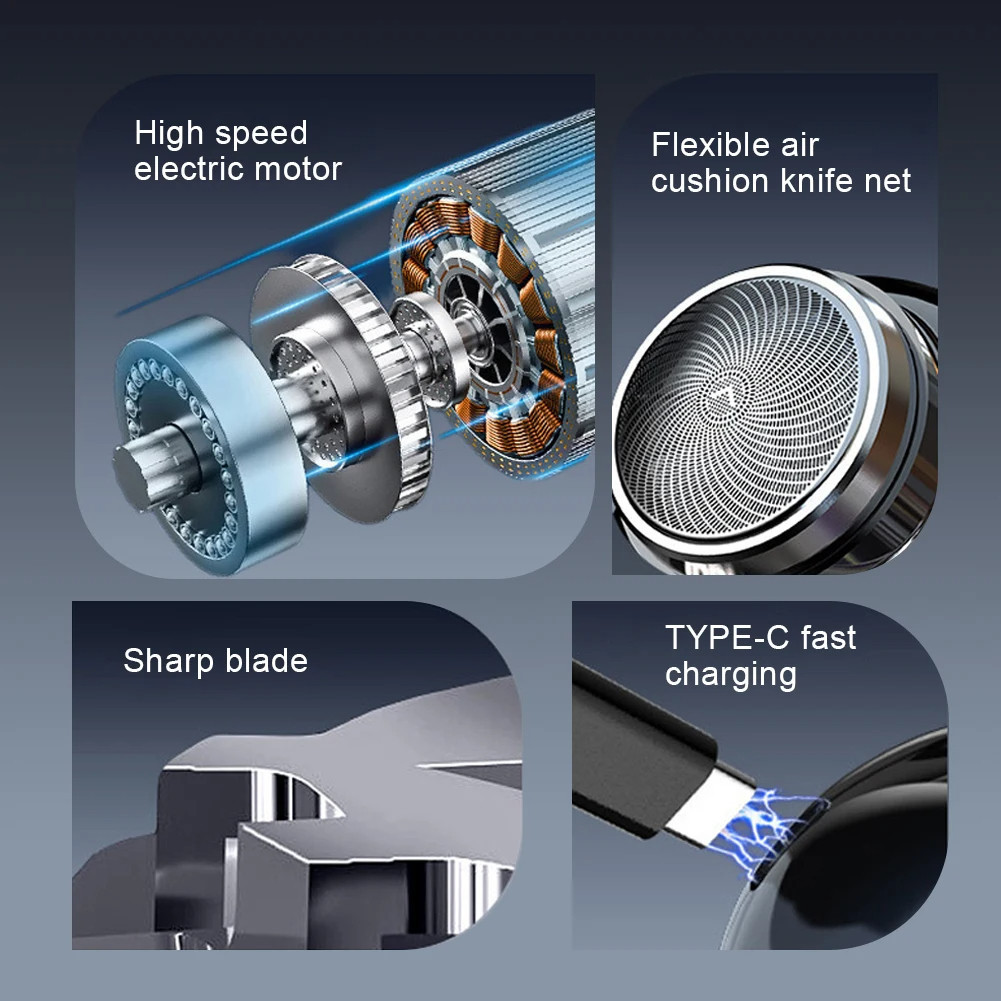 High speed electric motor

Flexible air cushion knife net

Sharp blade

TYPE-C fast charging