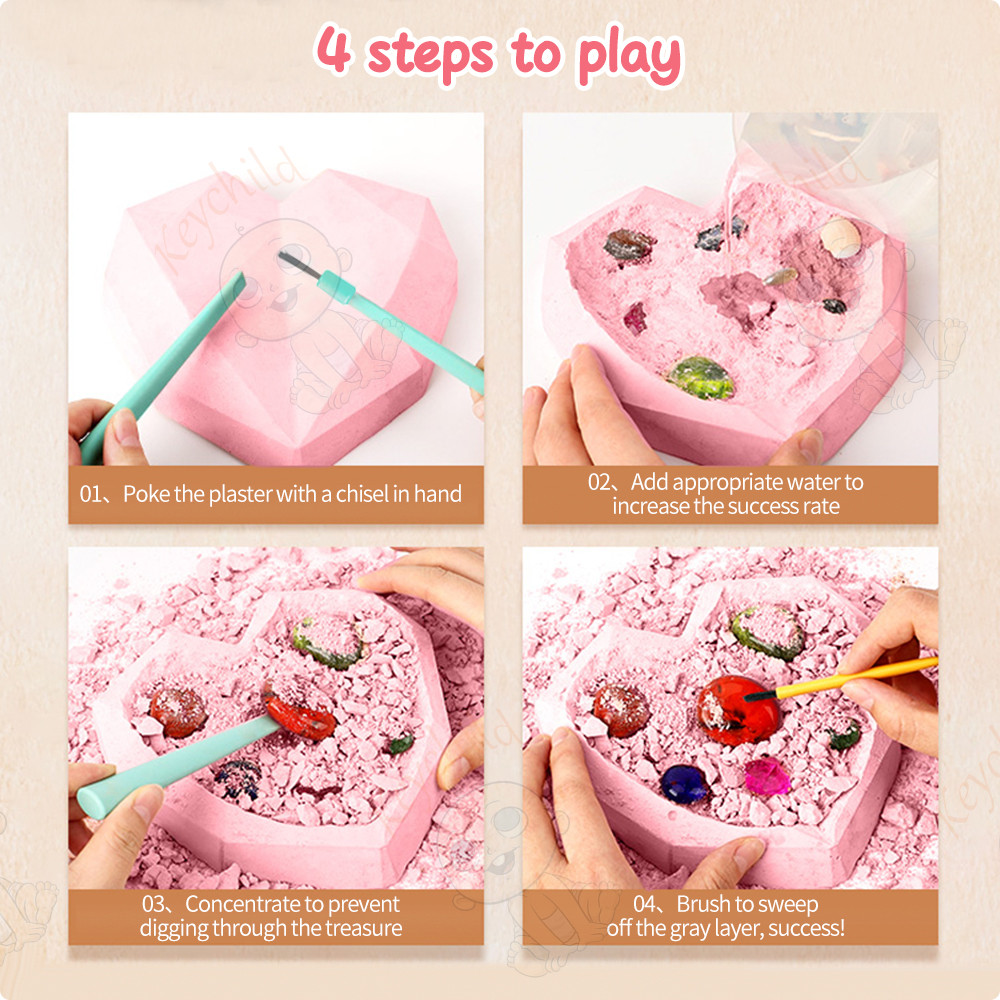 4 steps to play

Keychild

01、Poke the plaster with a chisel in hand

02、Add appropriate water to increase the success rate

03、Concentrate to prevent digging through the treasure

04、Brush to sweep off the gray layer, success!