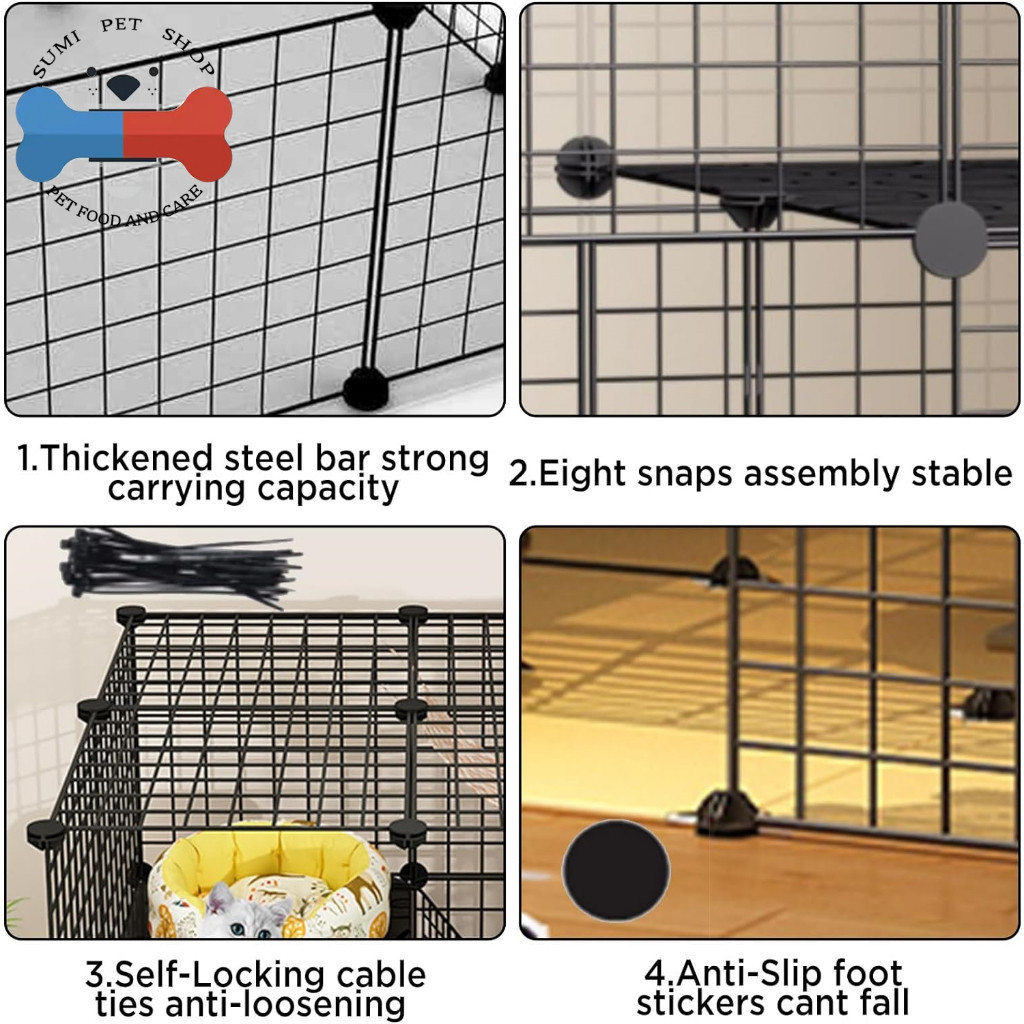 SUMI PET SHOP

PET FOOD AND CARE

1.Thickened steel bar strong carrying capacity

2.Eight snaps assembly stable

3.Self-Locking cable ties anti-loosening

4.Anti-Slip foot stickers cant fall