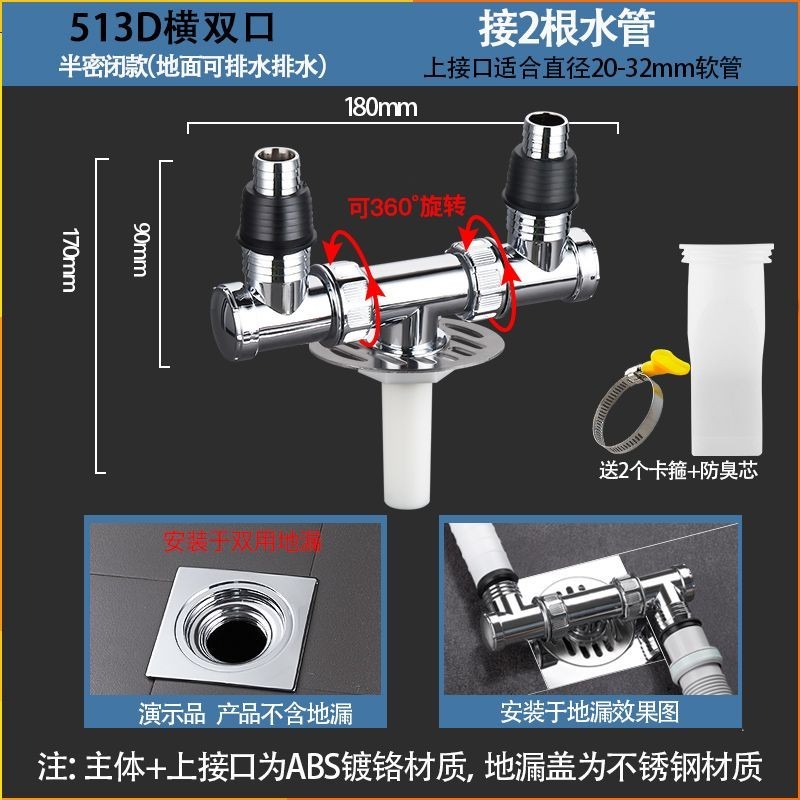 513D横双口
半密闭款(地面可排水排水)

接2根水管
上接口适合直径20-32mm软管

180mm

170mm

90mm

可360°旋转

送2个卡箍+防臭芯

安装于双用地漏

演示品 产品不含地漏

安装于地漏效果图

注: 主体+上接口为ABS镀铬材质, 地漏盖为不锈钢材质