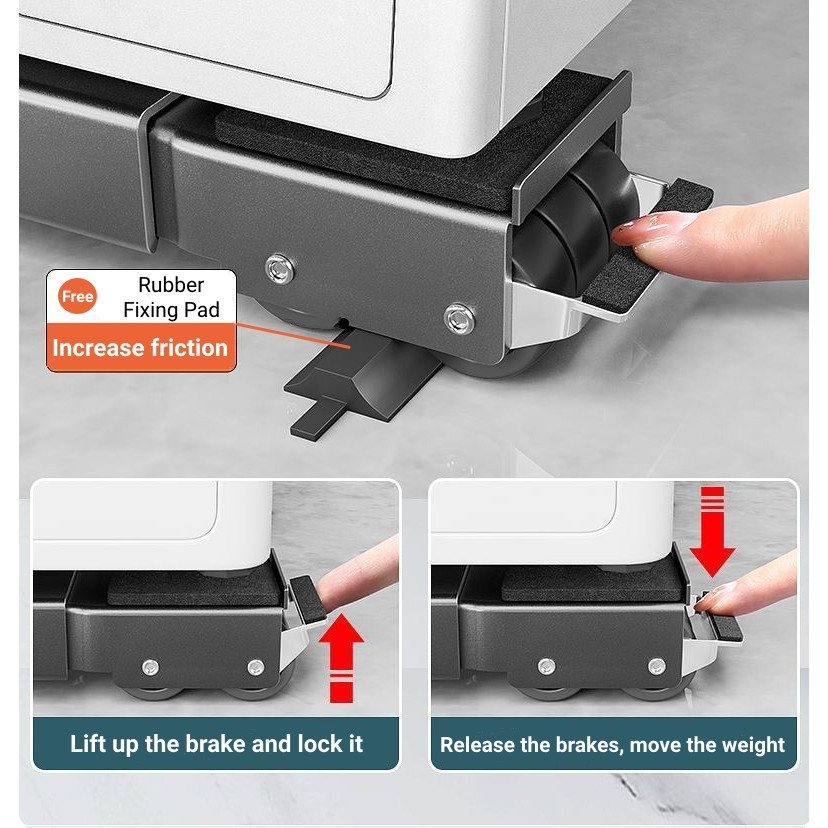 Free

Rubber Fixing Pad

Increase friction

Lift up the brake and lock it

Release the brakes, move the weight