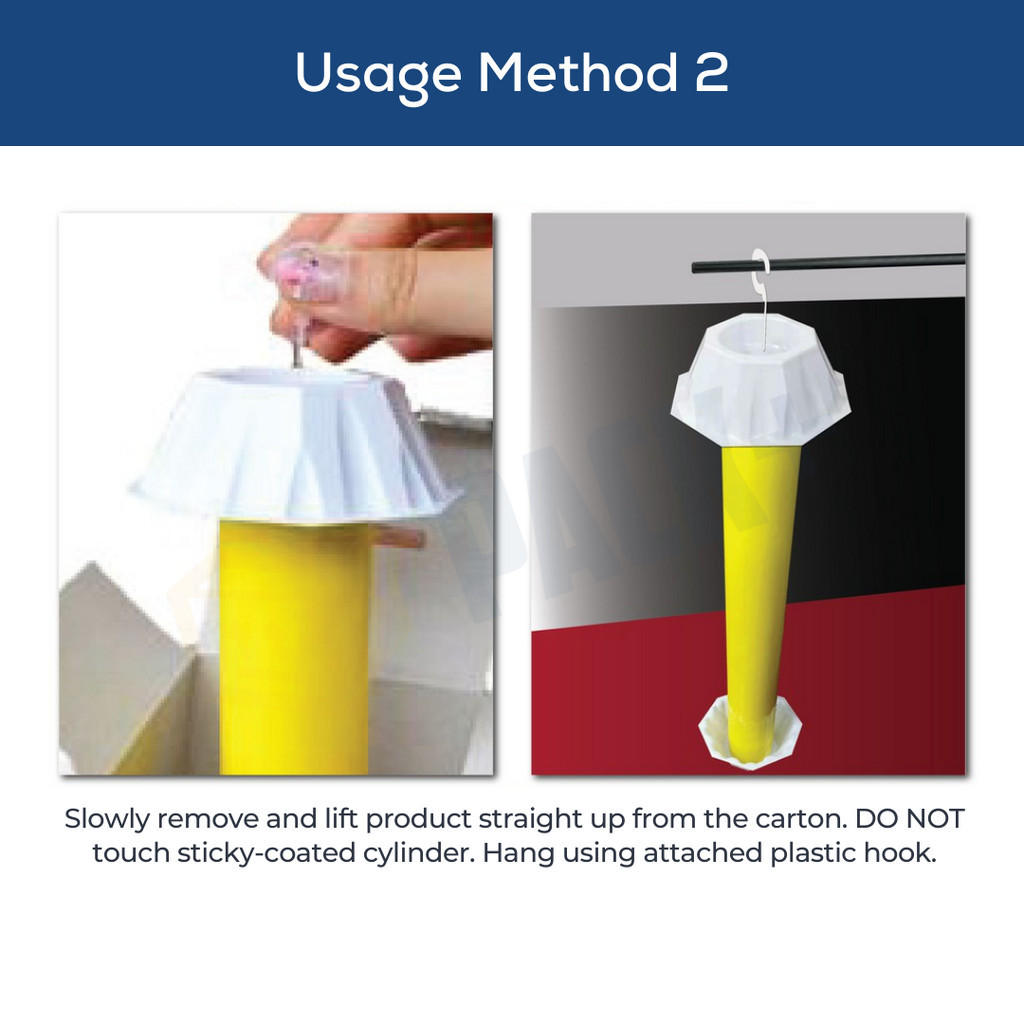 Usage Method 2

Slowly remove and lift product straight up from the carton. DO NOT touch sticky-coated cylinder. Hang using attached plastic hook.