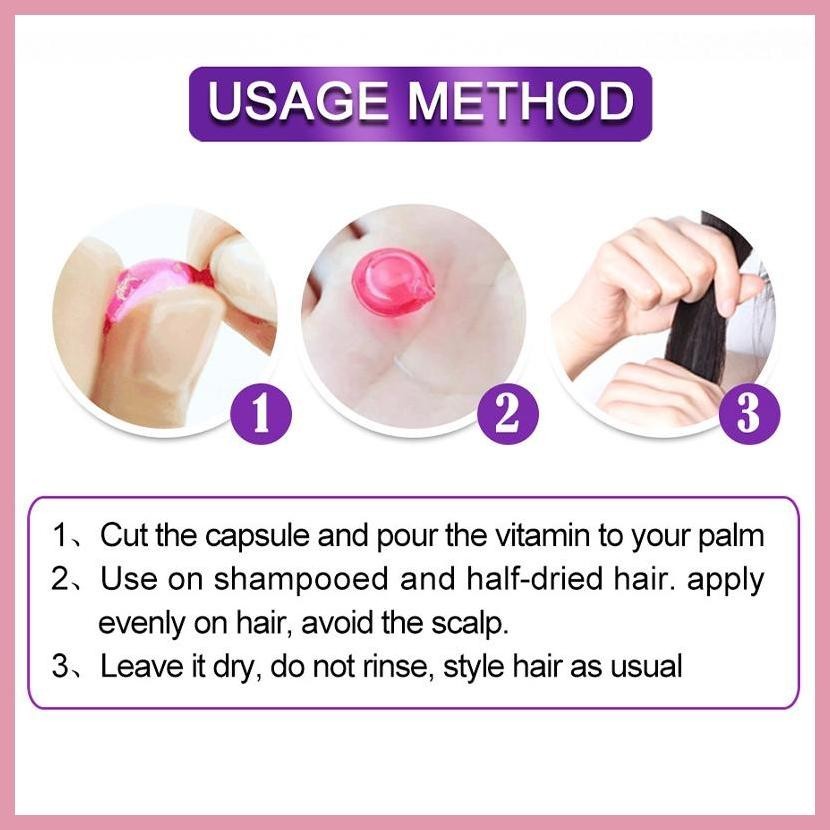 USAGE METHOD

1

2

3

1、Cut the capsule and pour the vitamin to your palm
2、Use on shampooed and half-dried hair. apply evenly on hair, avoid the scalp.
3、Leave it dry, do not rinse, style hair as usual