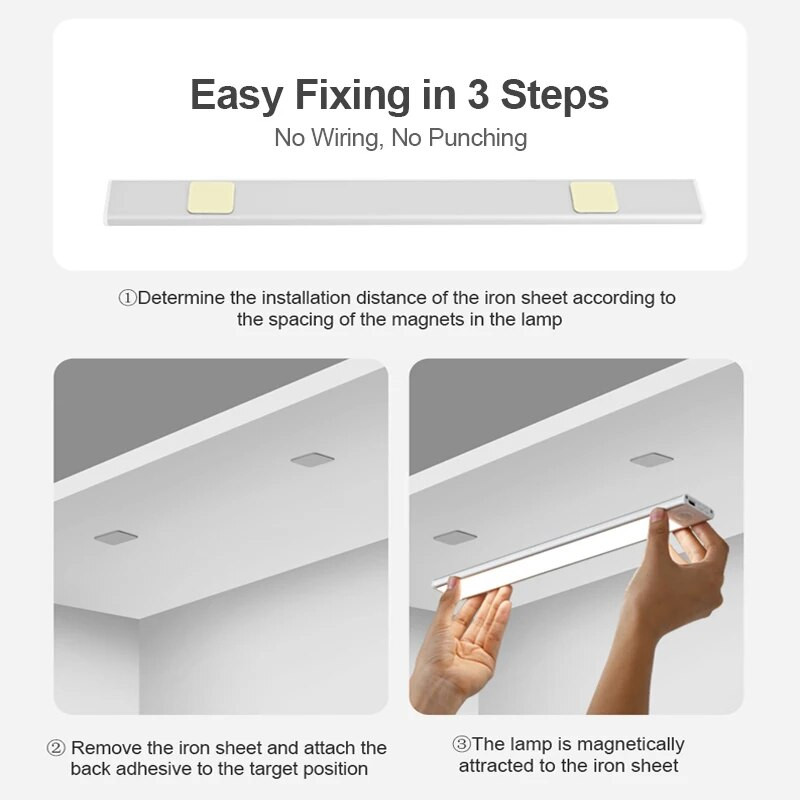 Easy Fixing in 3 Steps
No Wiring, No Punching

①Determine the installation distance of the iron sheet according to the spacing of the magnets in the lamp

② Remove the iron sheet and attach the back adhesive to the target position

③The lamp is magnetically attracted to the iron sheet