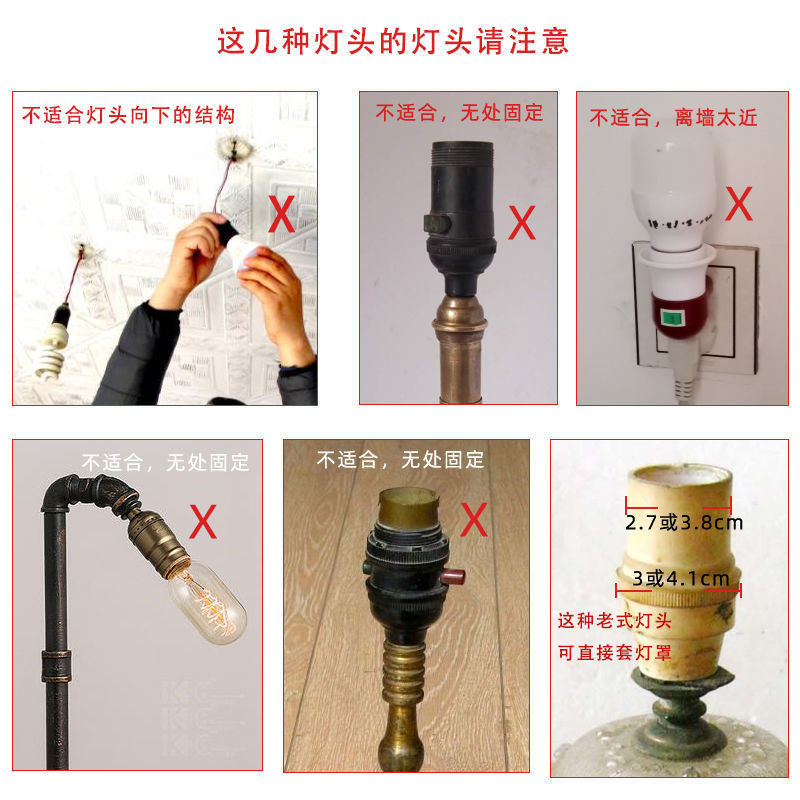 这几种灯头的灯头请注意

不适合灯头向下的结构
X

不适合，无处固定
X

不适合，离墙太近
X

不适合，无处固定
X

不适合，无处固定
X

2.7或3.8cm
3或4.1cm
这种老式灯头
可直接套灯罩