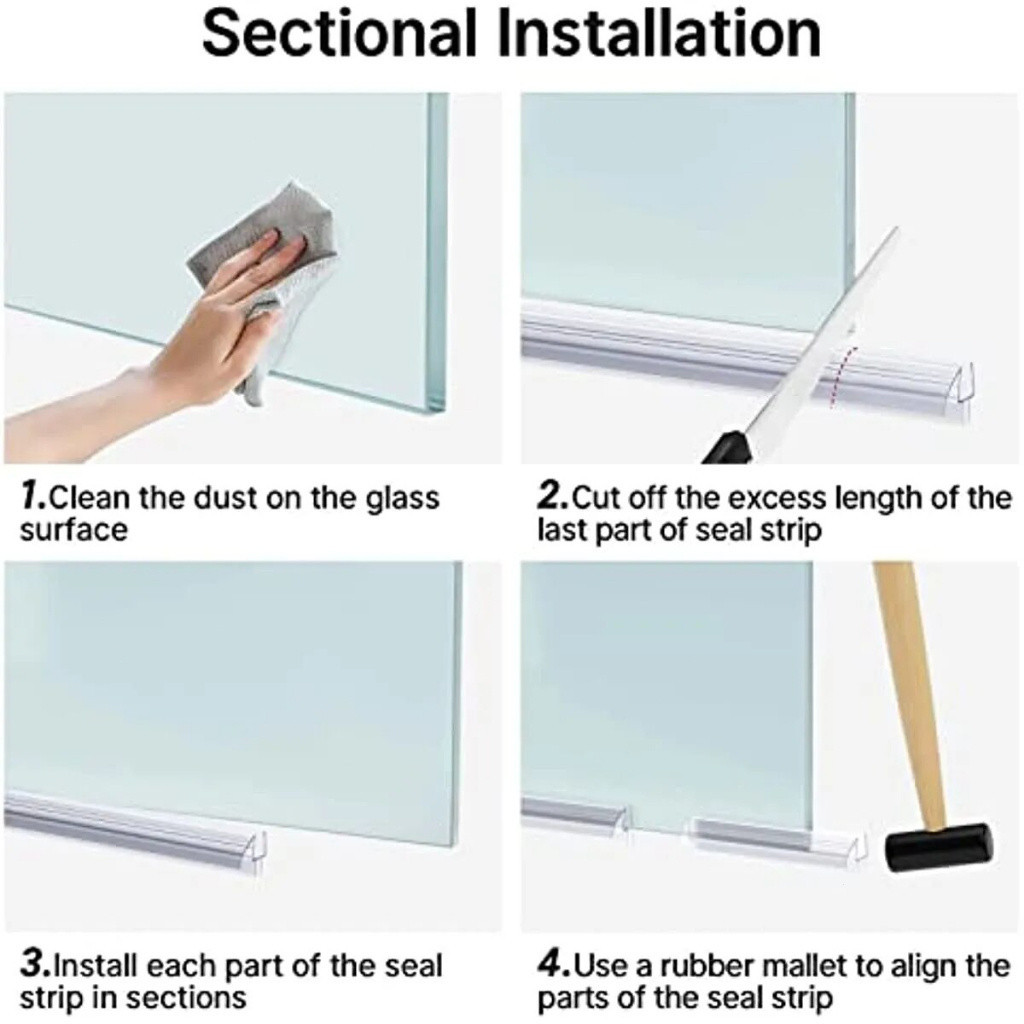 Sectional Installation

1.Clean the dust on the glass surface

2.Cut off the excess length of the last part of seal strip

3.Install each part of the seal strip in sections

4.Use a rubber mallet to align the parts of the seal strip