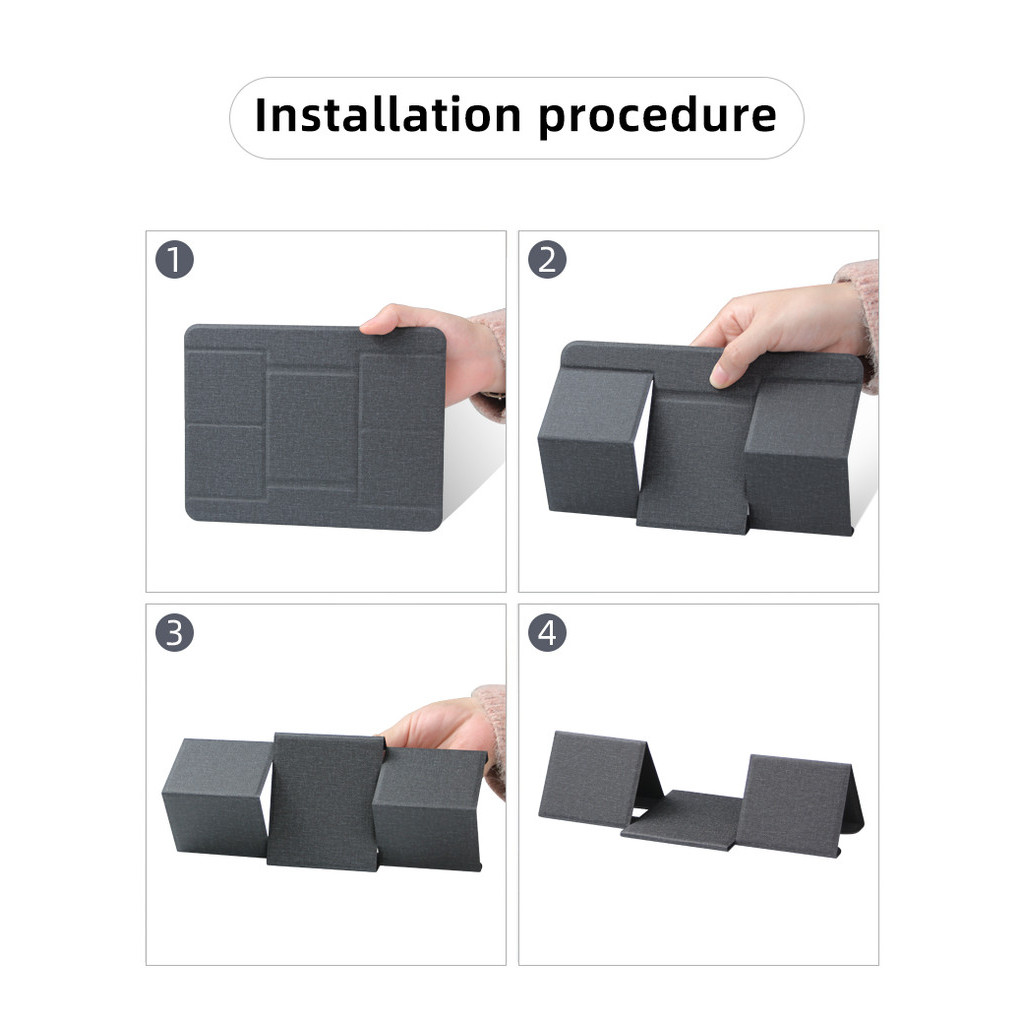 Installation procedure

1

2

3

4