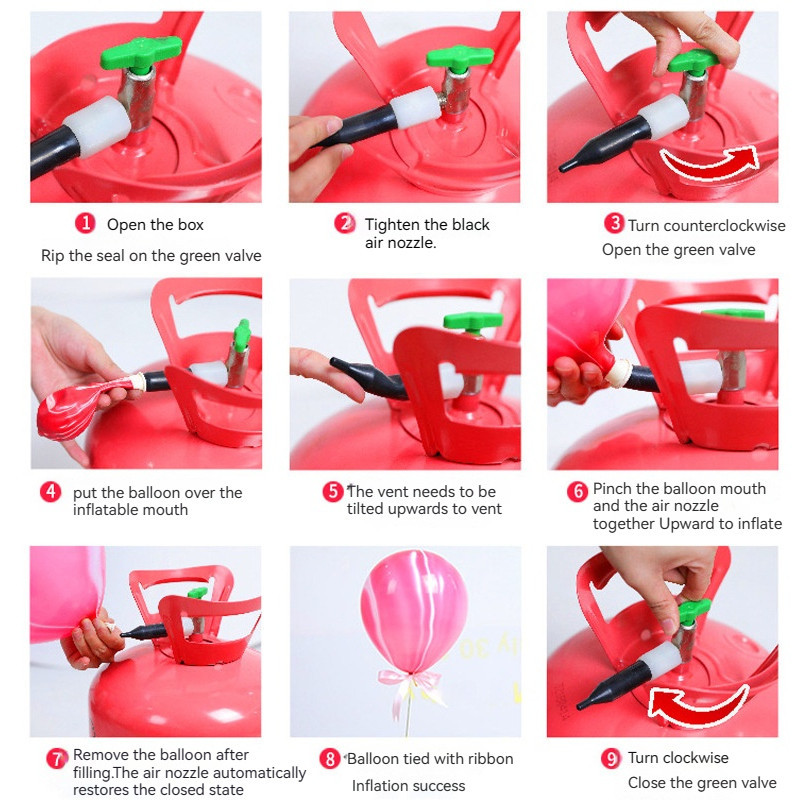 1 Open the box
Rip the seal on the green valve

2 Tighten the black air nozzle.

3 Turn counterclockwise
Open the green valve

4 put the balloon over the inflatable mouth

5 The vent needs to be tilted upwards to vent

6 Pinch the balloon mouth and the air nozzle together Upward to inflate

7 Remove the balloon after filling.The air nozzle automatically restores the closed state

8 Balloon tied with ribbon
Inflation success

9 Turn clockwise
Close the green valve