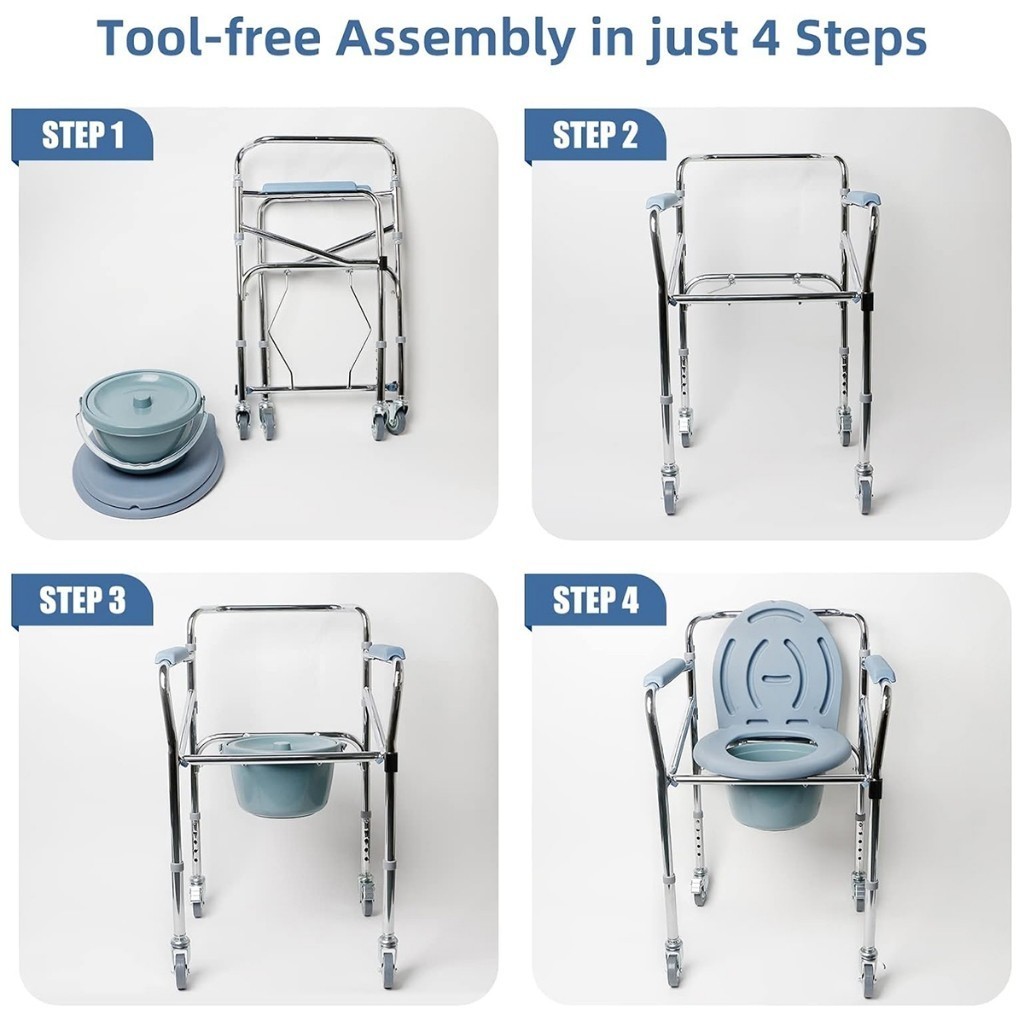 Tool-free Assembly in just 4 Steps

STEP 1

STEP 2

STEP 3

STEP 4