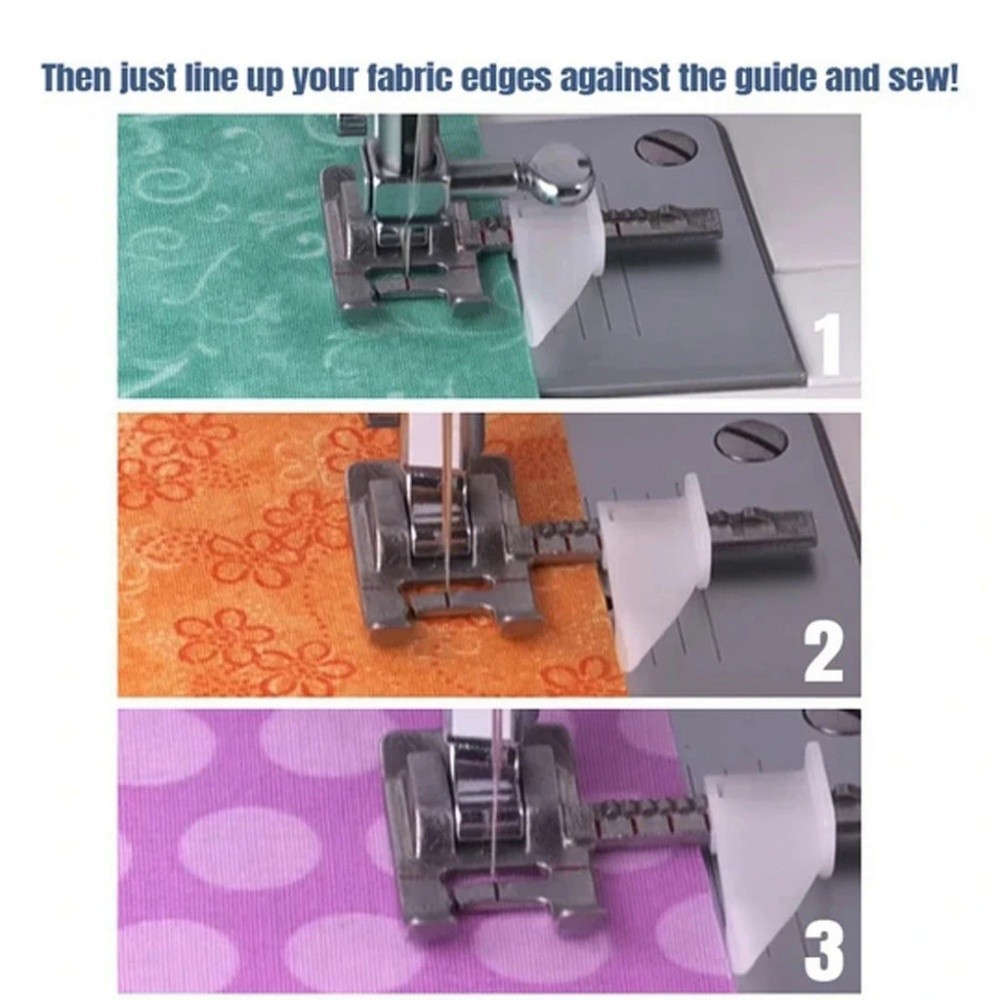 Then just line up your fabric edges against the guide and sew!

1

2

3