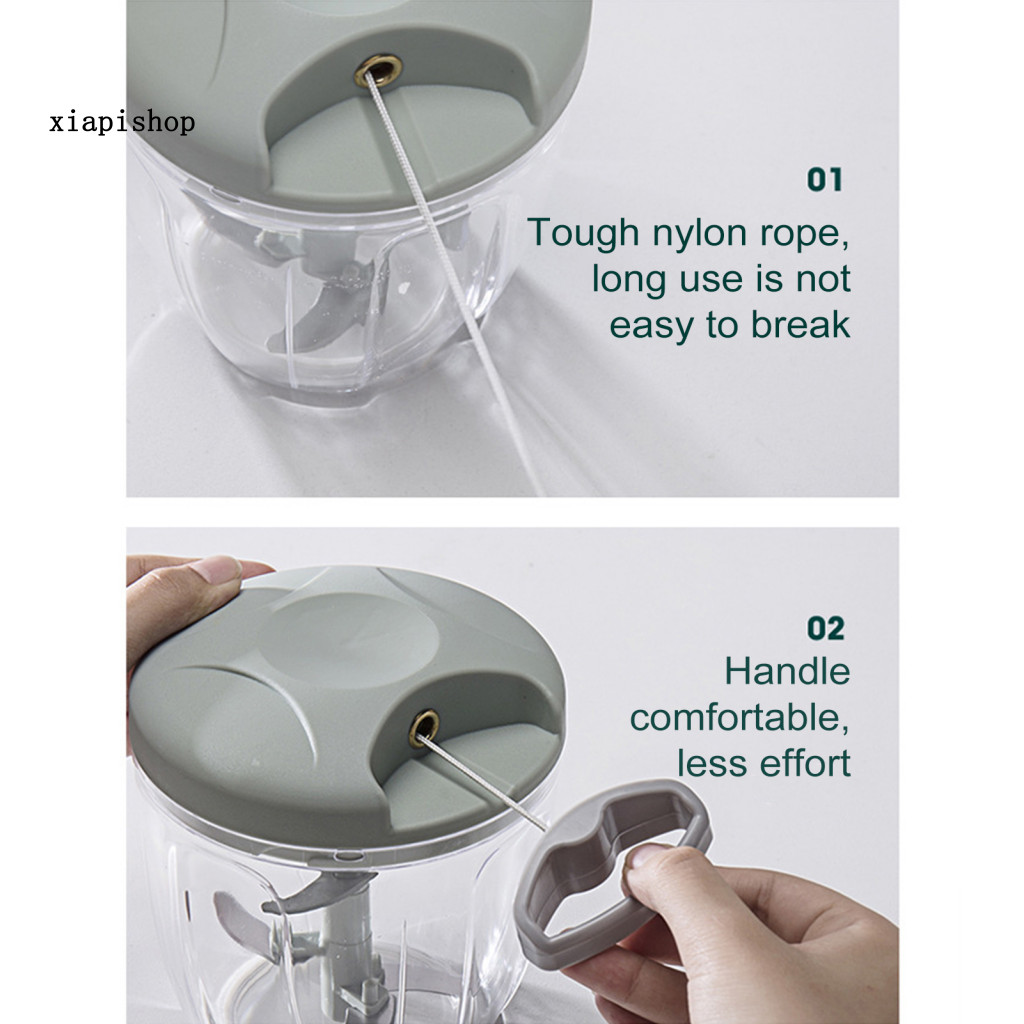 xiapishop

01
Tough nylon rope, long use is not easy to break

02
Handle comfortable, less effort